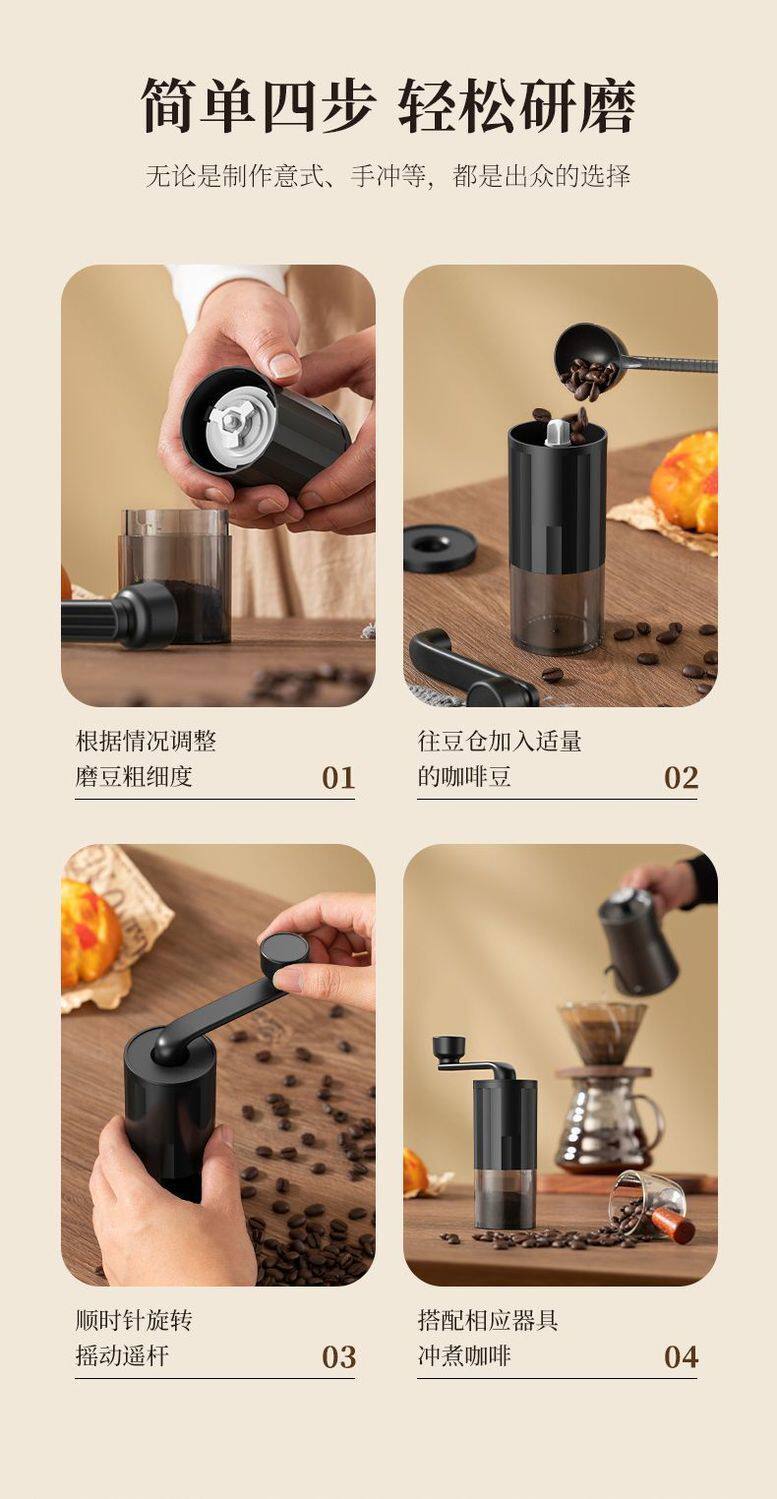 简单四步 轻松研磨

无论是制作意式、手冲等，都是出众的选择

根据情况调整
磨豆粗细度 01

往豆仓加入适量
的咖啡豆 02

顺时针旋转
摇动遥杆 03

搭配相应器具
冲煮咖啡 04