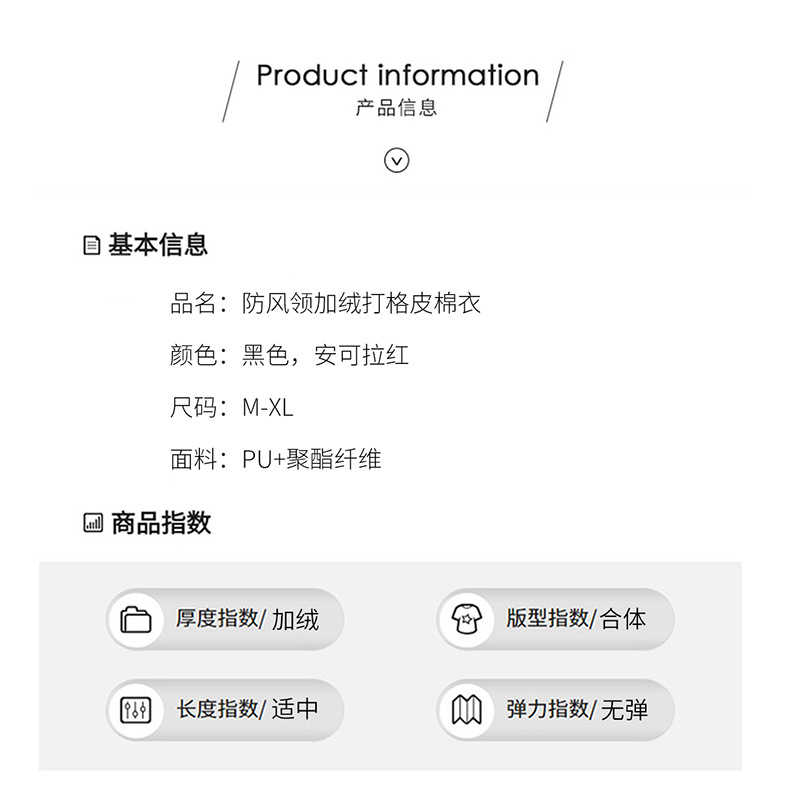 Product information
产品信息

基本信息

品名：防风领加绒打格皮棉衣

颜色：黑色，安可拉红

尺码：M-XL

面料：PU+聚酯纤维

商品指数

厚度指数/加绒

版型指数/合体

长度指数/适中

弹力指数/无弹