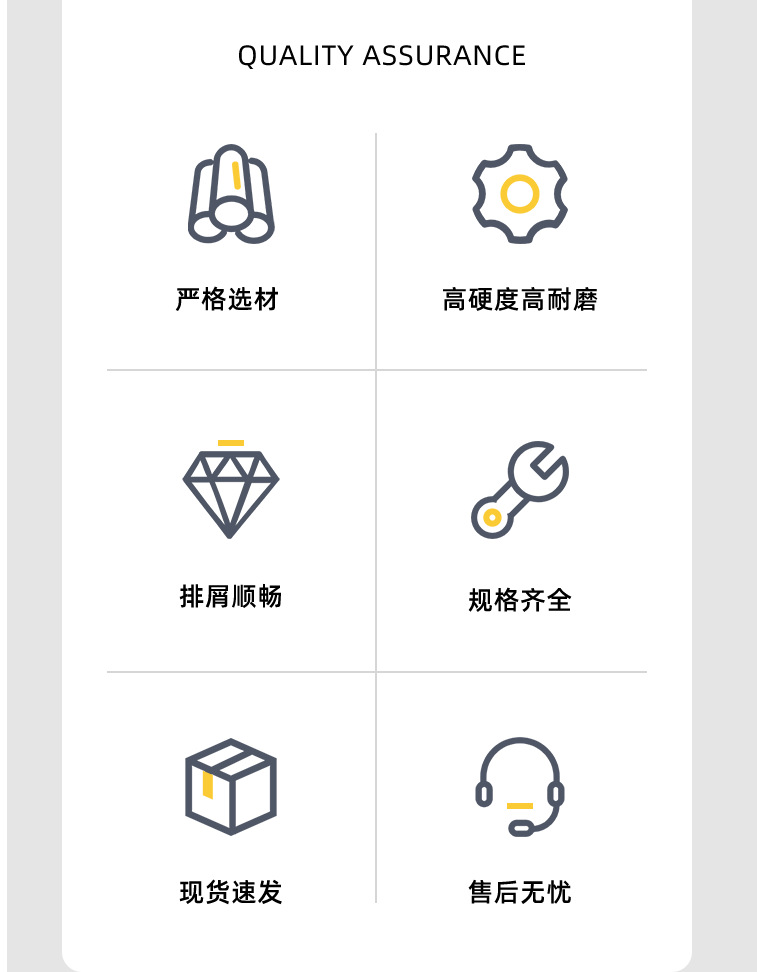 QUALITY ASSURANCE

严格选材

高硬度高耐磨

排屑顺畅

规格齐全

现货速发

售后无忧