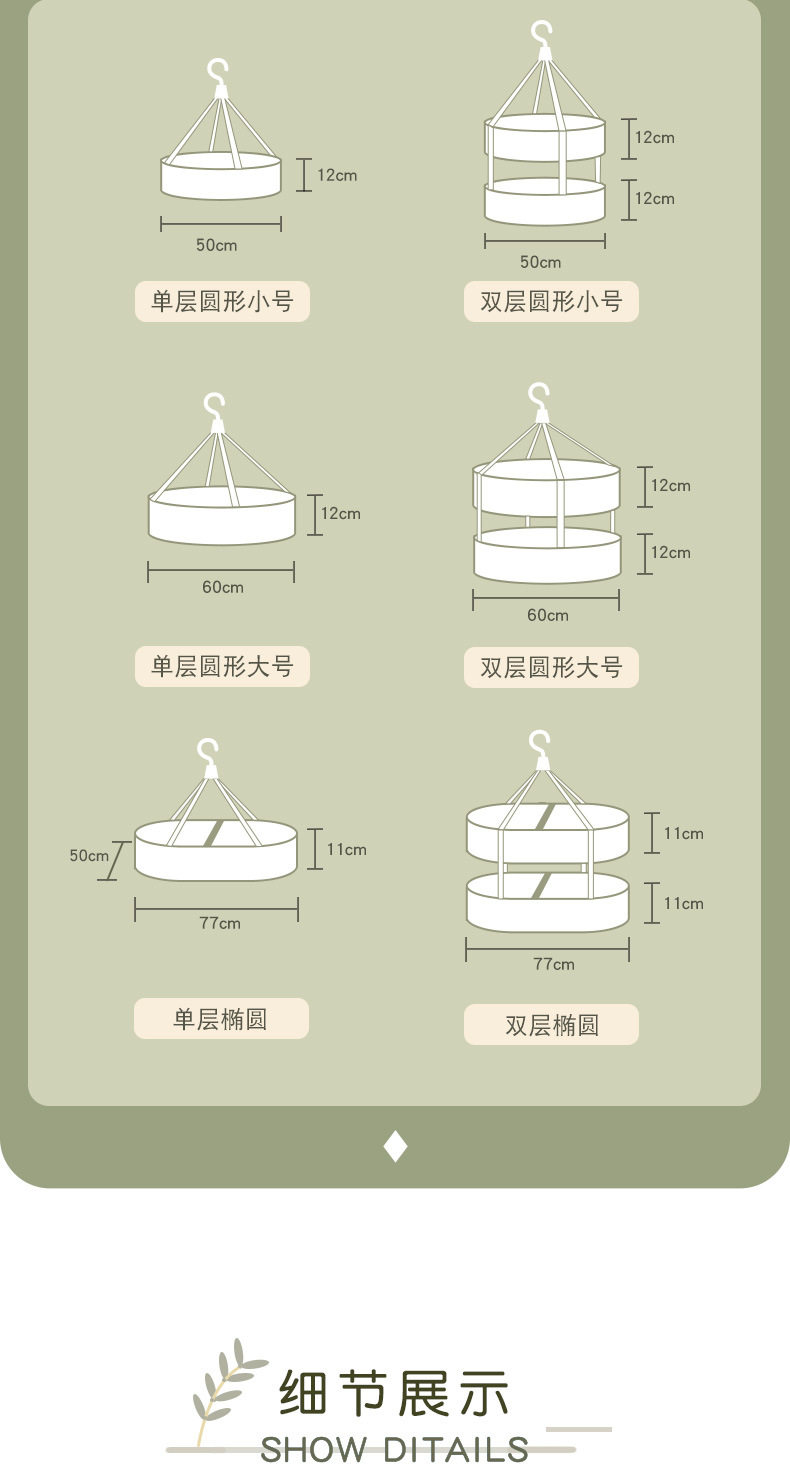 12cm
50cm
单层圆形小号

12cm
12cm
50cm
双层圆形小号

12cm
60cm
单层圆形大号

12cm
12cm
60cm
双层圆形大号

50cm
11cm
77cm
单层椭圆

11cm
11cm
77cm
双层椭圆

细节展示
SHOW DITAILS