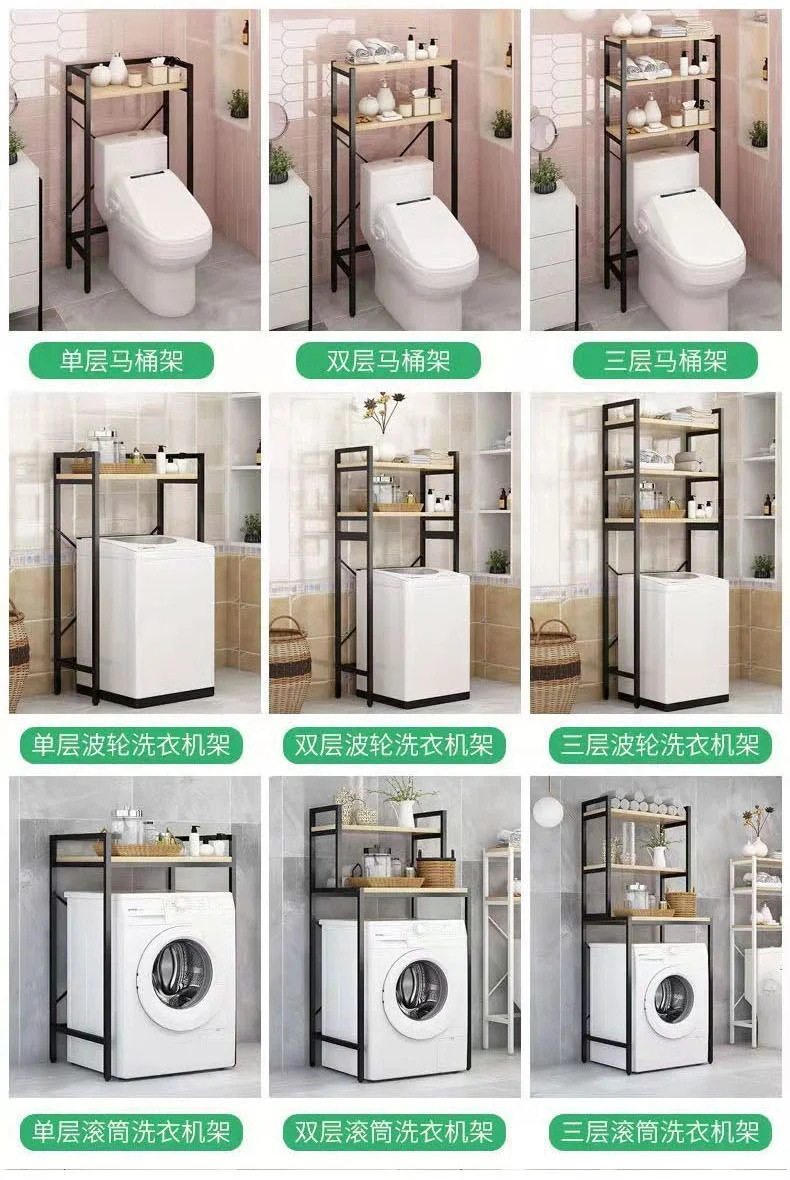 单层马桶架

双层马桶架

三层马桶架

单层波轮洗衣机架

双层波轮洗衣机架

三层波轮洗衣机架

单层滚筒洗衣机架

双层滚筒洗衣机架

三层滚筒洗衣机架