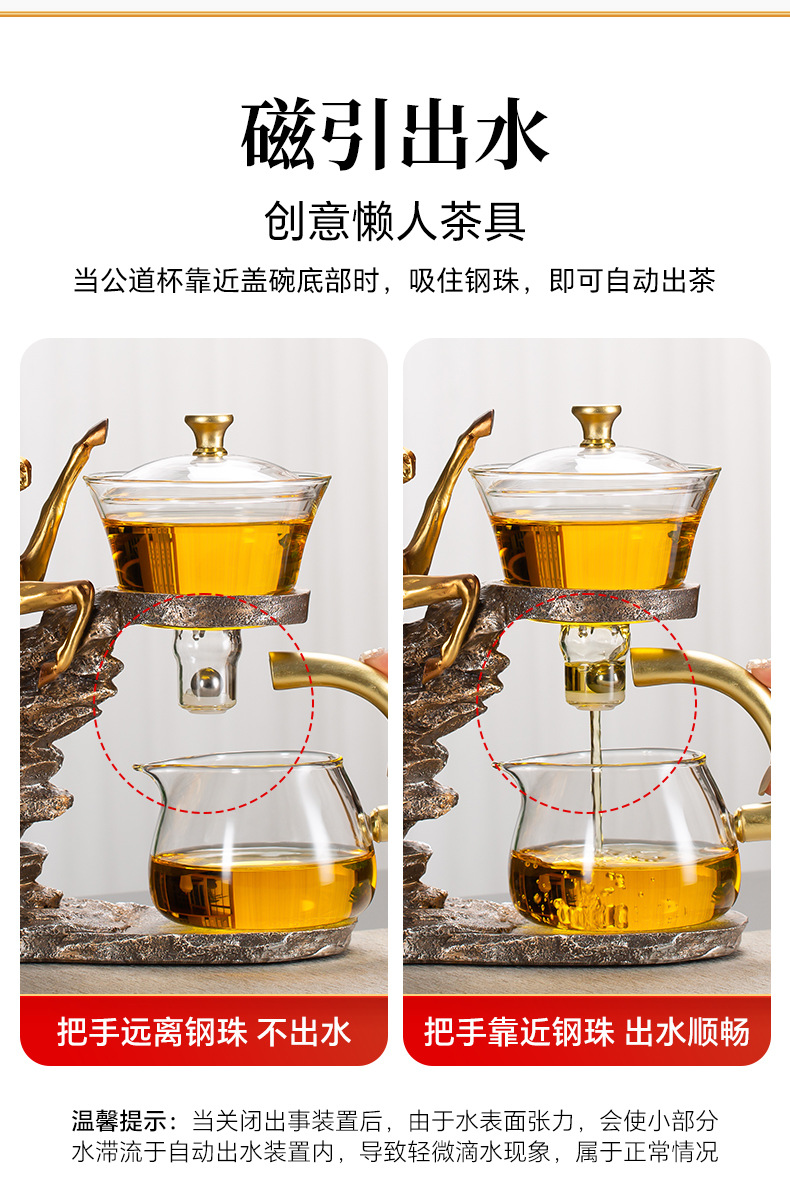 磁引出水

创意懒人茶具

当公道杯靠近盖碗底部时，吸住钢珠，即可自动出茶

把手远离钢珠 不出水

把手靠近钢珠 出水顺畅

温馨提示：当关闭出事装置后，由于水表面张力，会使小部分水滞流于自动出水装置内，导致轻微滴水现象，属于正常情况