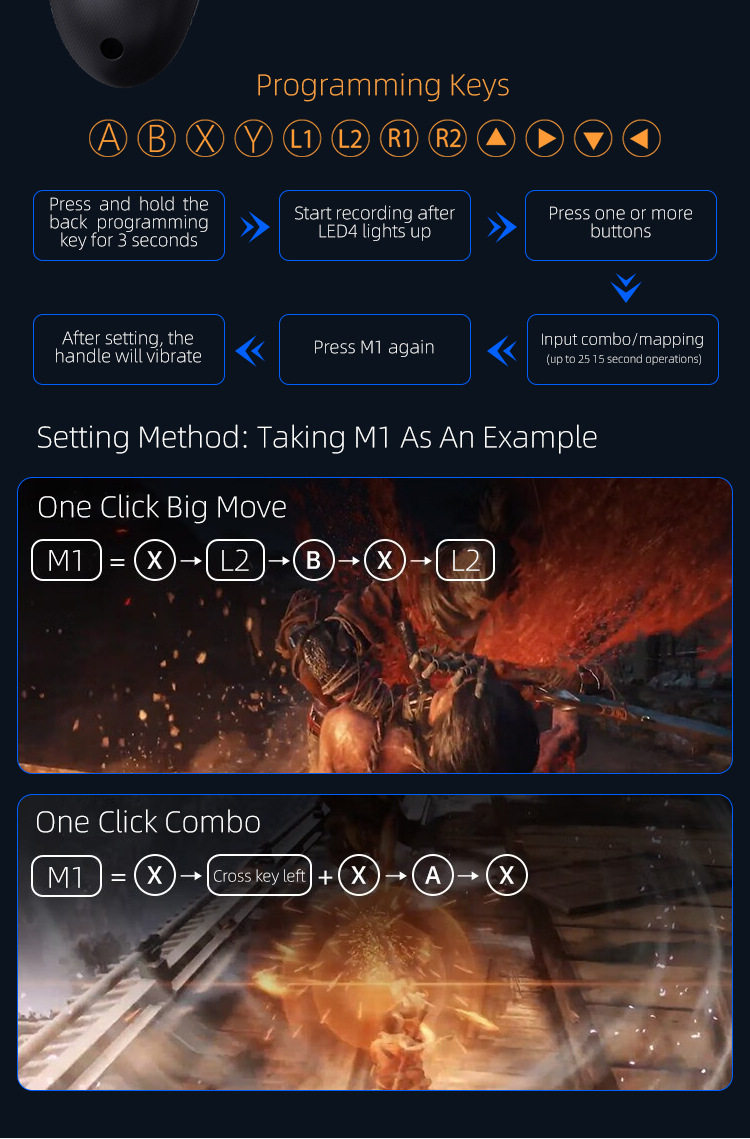 Programming Keys

A B X Y L1 L2 R1 R2 ▲ ▶ ▼ ◀

Press and hold the back programming key for 3 seconds

Start recording after LED4 lights up

Press one or more buttons

Input combo/mapping (up to 25 15 second operations)

Press M1 again

After setting, the handle will vibrate

Setting Method: Taking M1 As An Example

One Click Big Move

M1 = X → L2 → B → X → L2

One Click Combo

M1 = X → Cross key left + X → A → X