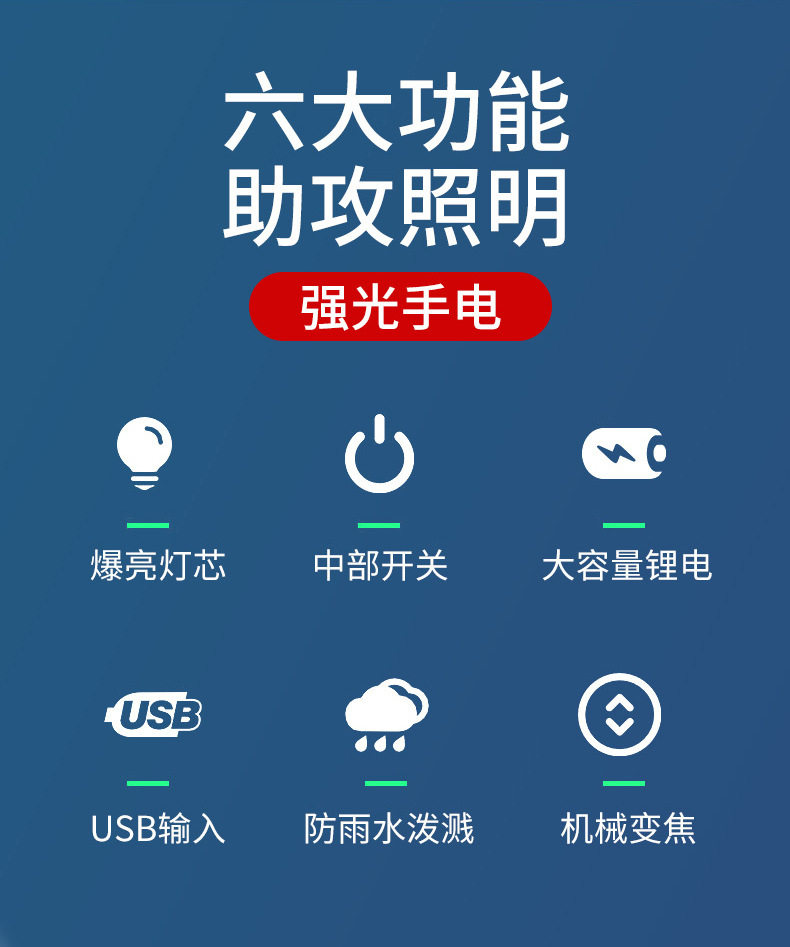 六大功能
助攻照明

强光手电

爆亮灯芯

中部开关

大容量锂电

USB

USB输入

防雨水泼溅

机械变焦