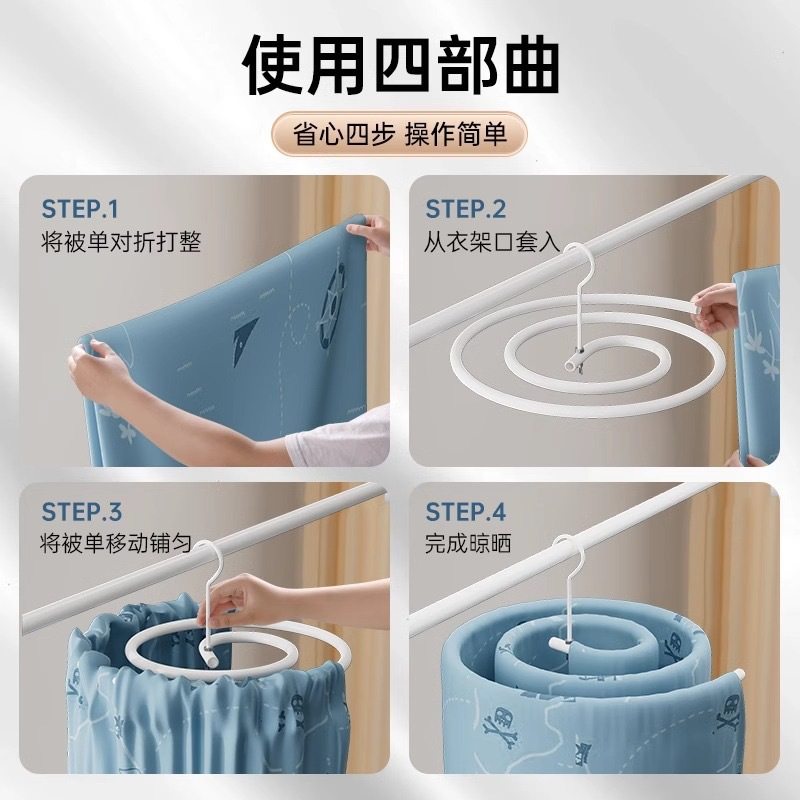 使用四部曲

省心四步 操作简单

STEP.1
将被单对折打整

STEP.2
从衣架口套入

STEP.3
将被单移动铺匀

STEP.4
完成晾晒