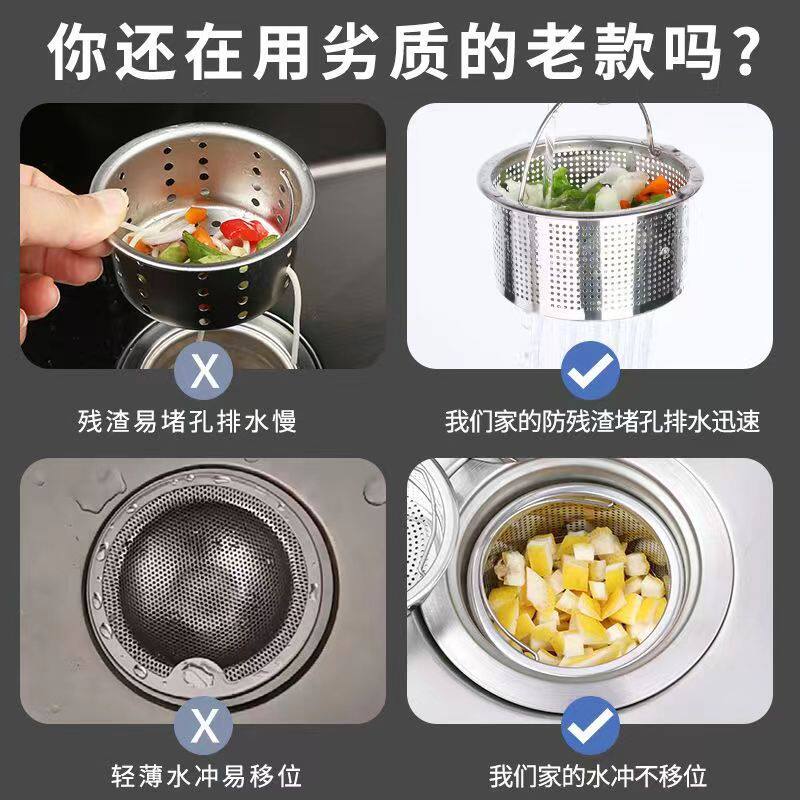 你还在用劣质的老款吗？

X

残渣易堵孔排水慢

我们家的防残渣堵孔排水迅速

X

轻薄水冲易移位

我们家的水冲不移位