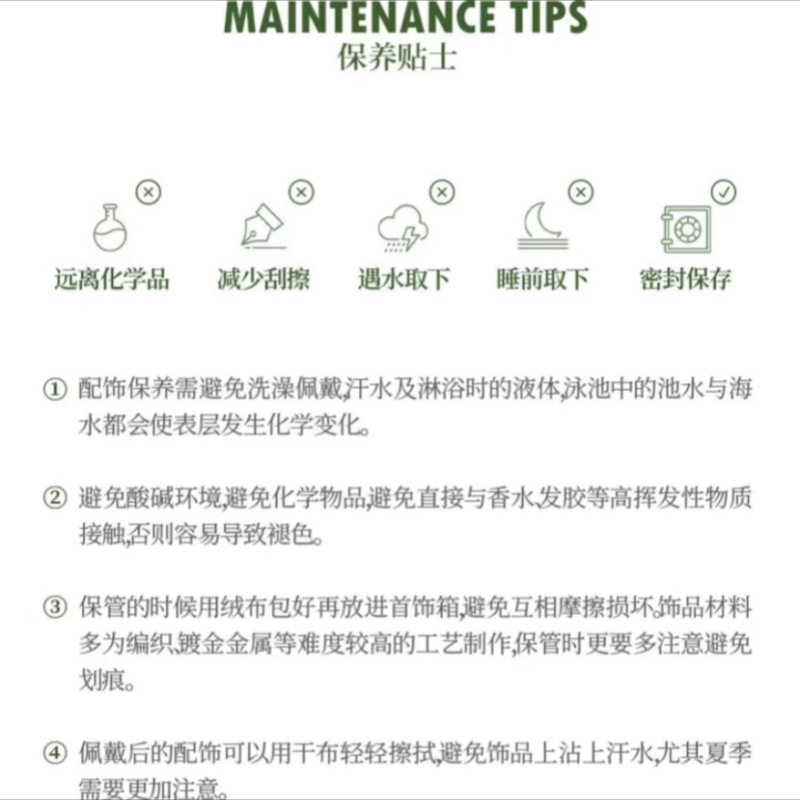 MAINTENANCE TIPS
保养贴士

远离化学品　减少刮擦　遇水取下　睡前取下　密封保存

① 配饰保养需避免洗澡佩戴,汗水及淋浴时的液体,泳池中的池水与海水都会使表层发生化学变化。

② 避免酸碱环境,避免化学物品,避免直接与香水、发胶等高挥发性物质接触,否则容易导致褪色。

③ 保管的时候用绒布包好再放进首饰箱,避免互相摩擦损坏。饰品材料多为编织、镀金金属等难度较高的工艺制作,保管时更要多注意避免划痕。

④ 佩戴后的配饰可以用干布轻轻擦拭,避免饰品上沾上汗水,尤其夏季需要更加注意。