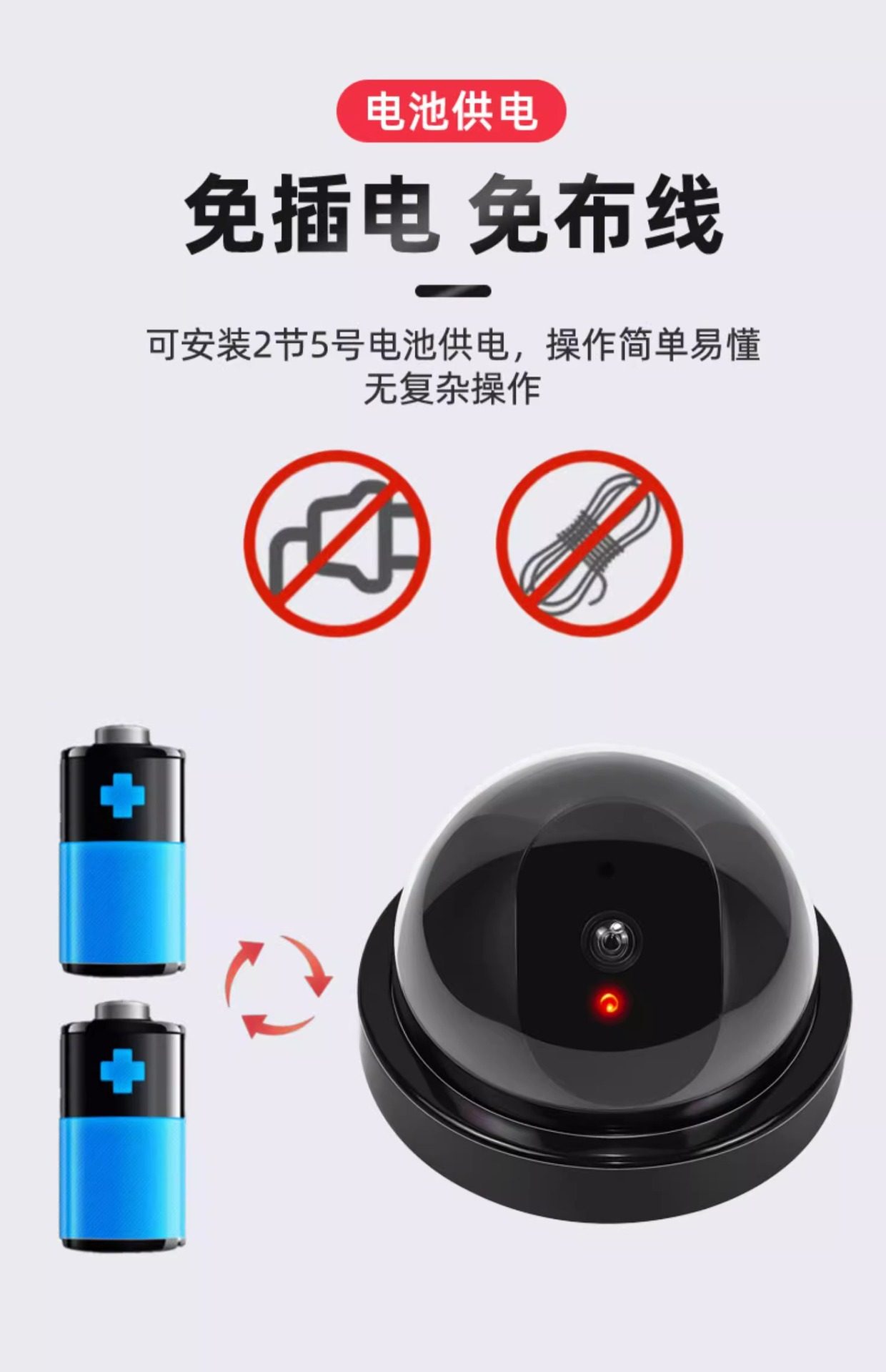 电池供电

免插电 免布线

可安装2节5号电池供电，操作简单易懂
无复杂操作