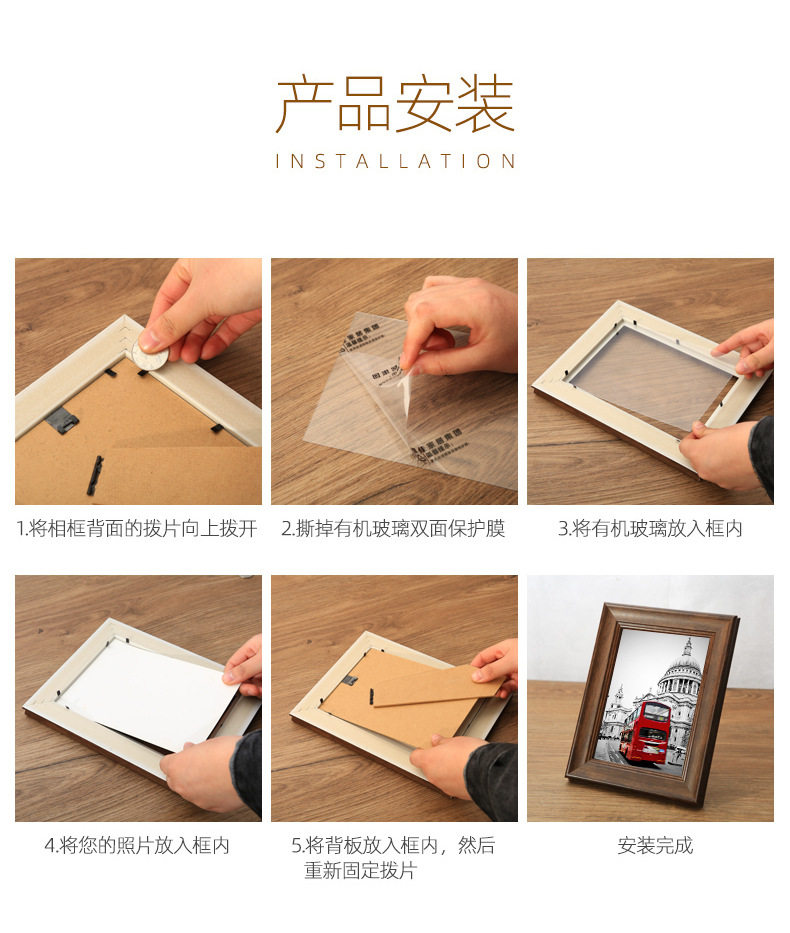 产品安装
INSTALLATION

1.将相框背面的拨片向上拨开

2.撕掉有机玻璃双面保护膜

3.将有机玻璃放入框内

4.将您的照片放入框内

5.将背板放入框内，然后重新固定拨片

安装完成