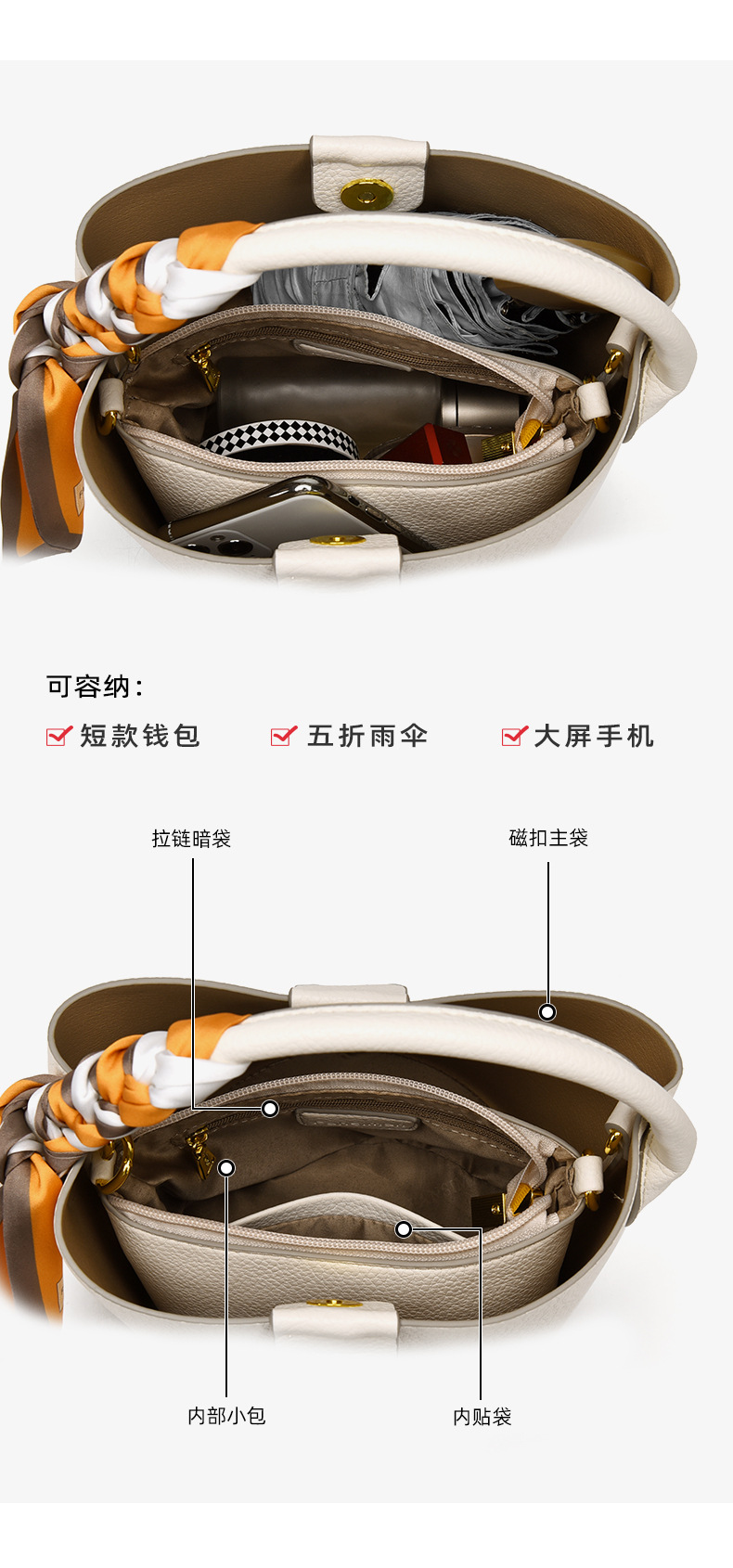 可容纳：

短款钱包 五折雨伞 大屏手机

拉链暗袋

磁扣主袋

内部小包

内贴袋