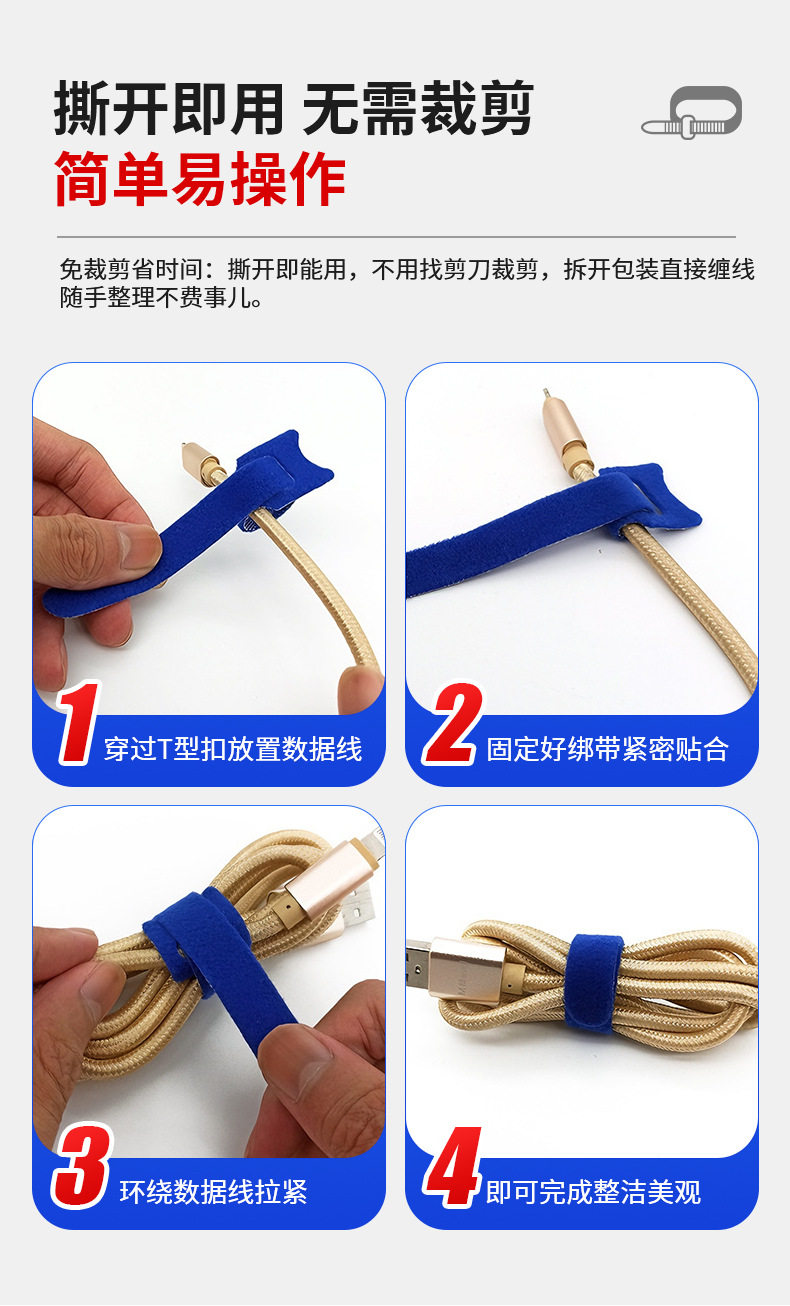 撕开即用 无需裁剪
简单易操作

免裁剪省时间：撕开即能用，不用找剪刀裁剪，拆开包装直接缠线随手整理不费事儿。

1 穿过T型扣放置数据线

2 固定好绑带紧密贴合

3 环绕数据线拉紧

4 即可完成整洁美观