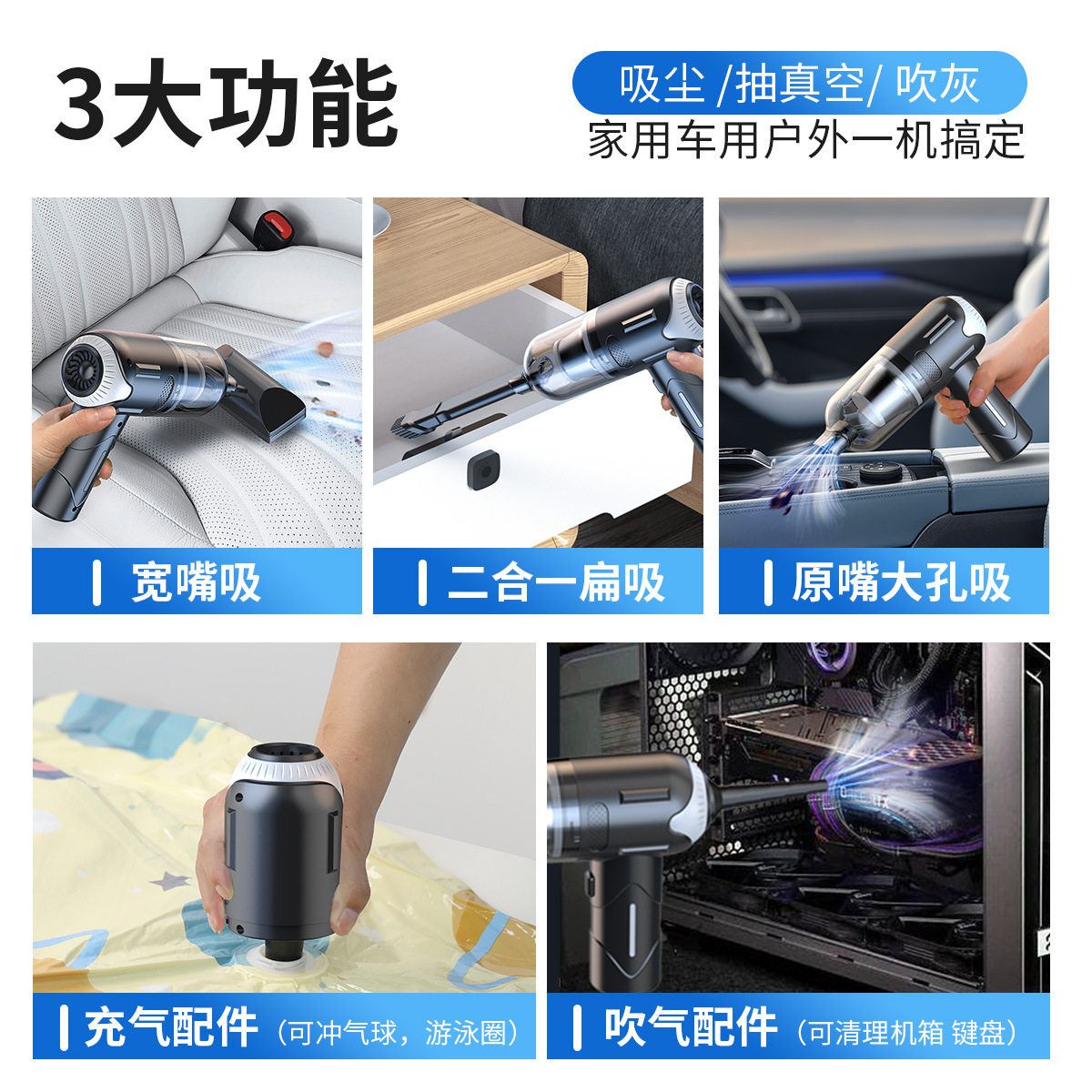 3大功能

吸尘 /抽真空/ 吹灰
家用车用户外一机搞定

宽嘴吸

二合一扁吸

原嘴大孔吸

充气配件（可冲气球，游泳圈）

吹气配件（可清理机箱 键盘）