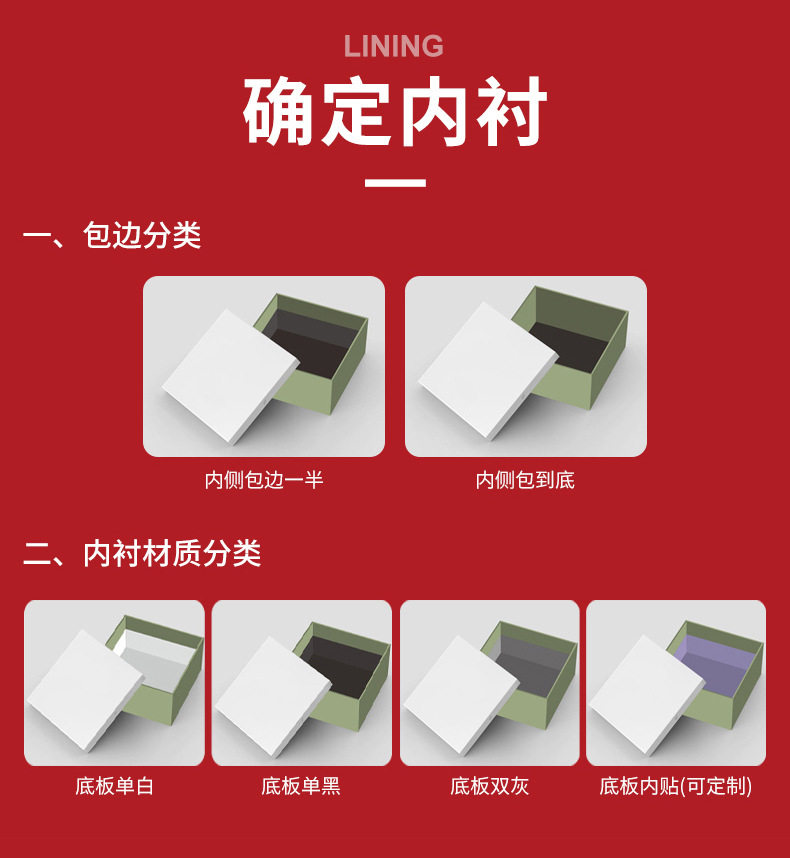 LINING
确定内衬

一、包边分类

内侧包边一半

内侧包到底

二、内衬材质分类

底板单白

底板单黑

底板双灰

底板内贴(可定制)