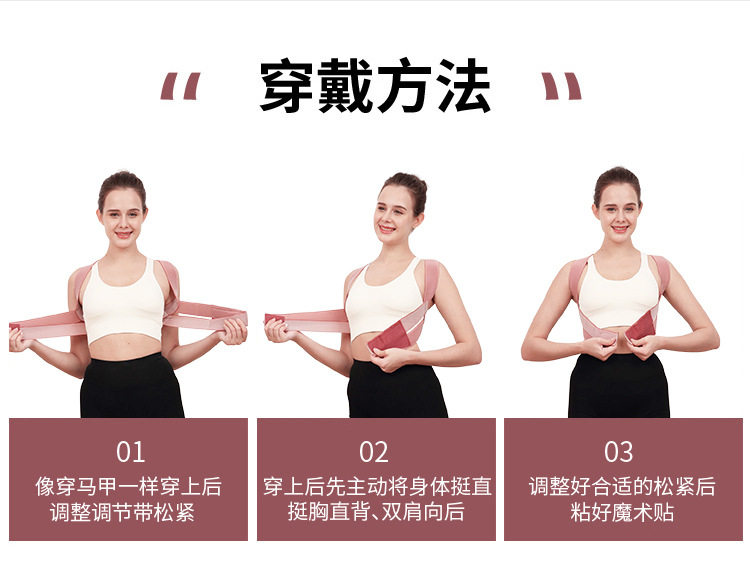 “ 穿戴方法 ”

01
像穿马甲一样穿上后
调整调节带松紧

02
穿上后先主动将身体挺直
挺胸直背、双肩向后

03
调整好合适的松紧后
粘好魔术贴