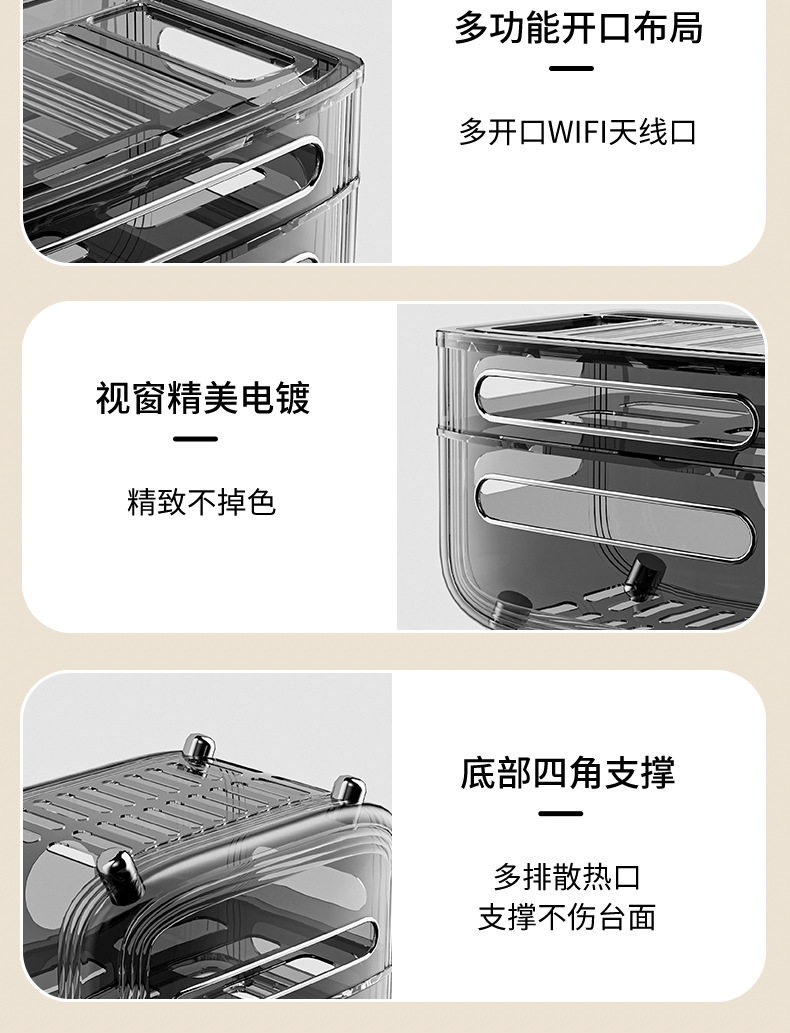 多功能开口布局

多开口WIFI天线口

视窗精美电镀

精致不掉色

底部四角支撑

多排散热口
支撑不伤台面