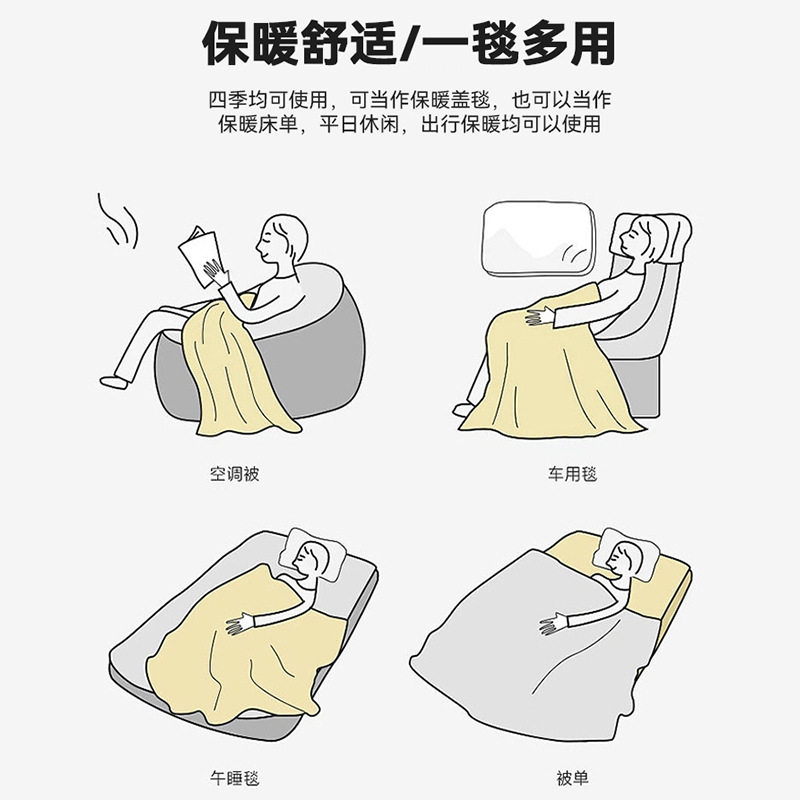 保暖舒适/一毯多用

四季均可使用，可当作保暖盖毯，也可以当作保暖床单，平日休闲，出行保暖均可以使用

空调被

车用毯

午睡毯

被单