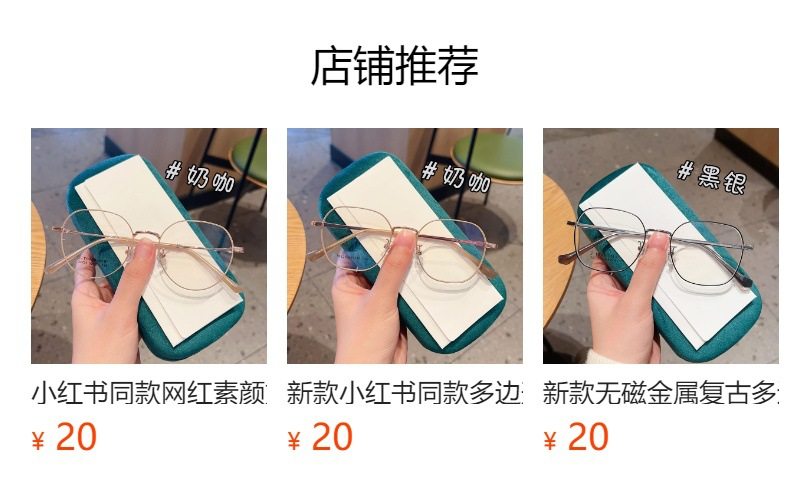 店铺推荐

#奶咖

小红书同款网红素颜

¥ 20

#奶咖

新款小红书同款多边

¥ 20

#黑银

新款无磁金属复古多

¥ 20