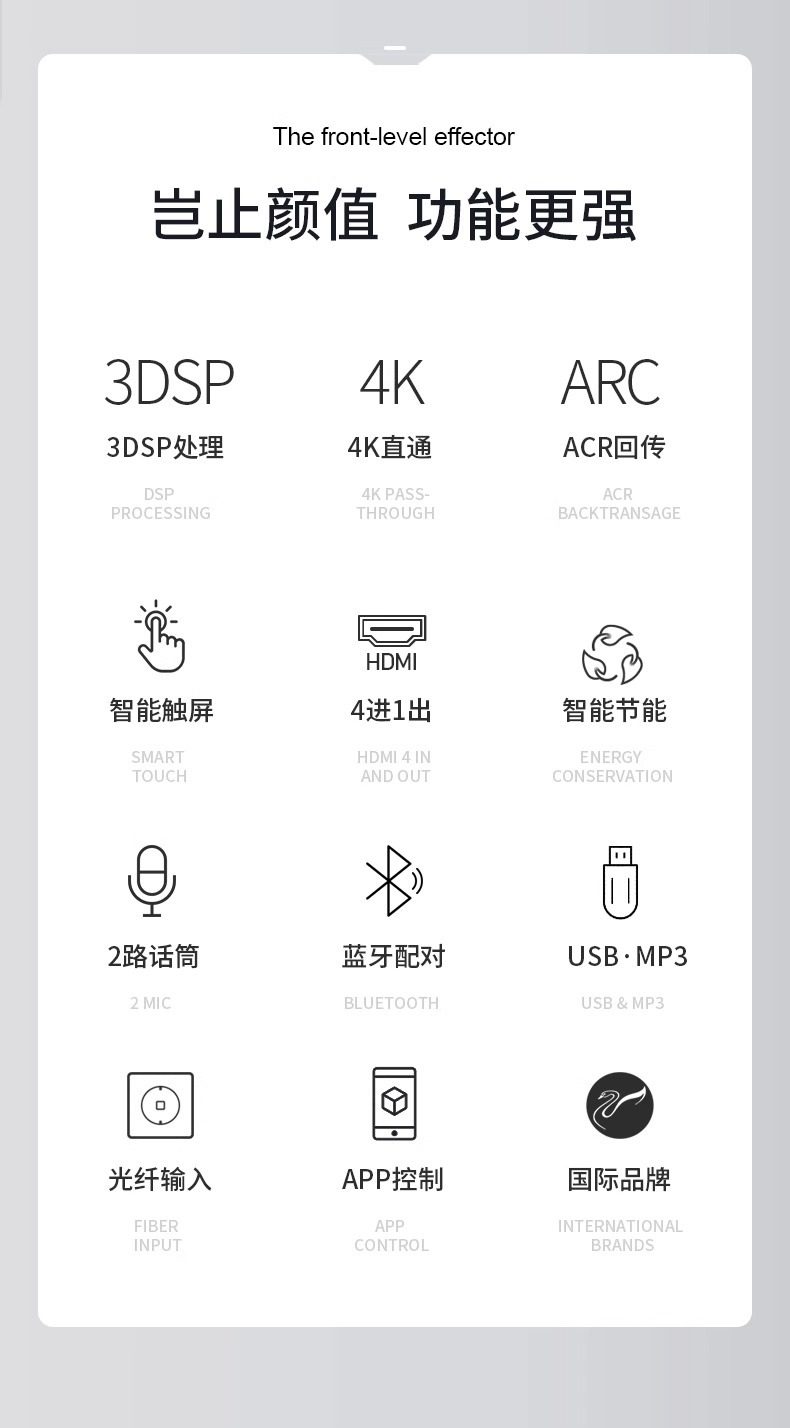 The front-level effector

岂止颜值 功能更强

3DSP

3DSP处理

DSP
PROCESSING

4K

4K直通

4K PASS-THROUGH

ARC

ACR回传

ACR
BACKTRANSAGE

智能触屏

SMART
TOUCH

HDMI

4进1出

HDMI 4 IN
AND OUT

智能节能

ENERGY
CONSERVATION

2路话筒

2 MIC

蓝牙配对

BLUETOOTH

USB·MP3

USB & MP3

光纤输入

FIBER
INPUT

APP控制

APP
CONTROL

国际品牌

INTERNATIONAL
BRANDS