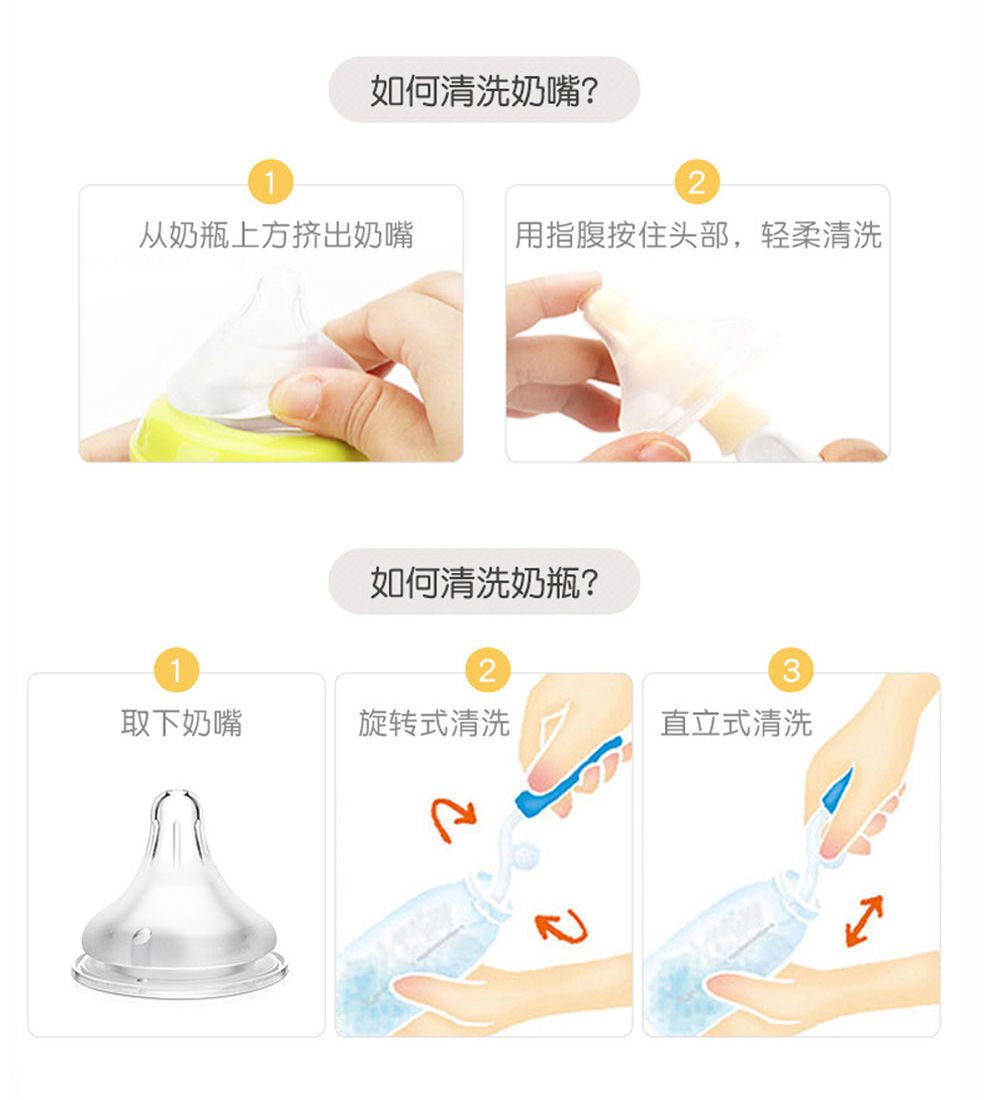 如何清洗奶嘴?

1
从奶瓶上方挤出奶嘴

2
用指腹按住头部，轻柔清洗

如何清洗奶瓶?

1
取下奶嘴

2
旋转式清洗

3
直立式清洗