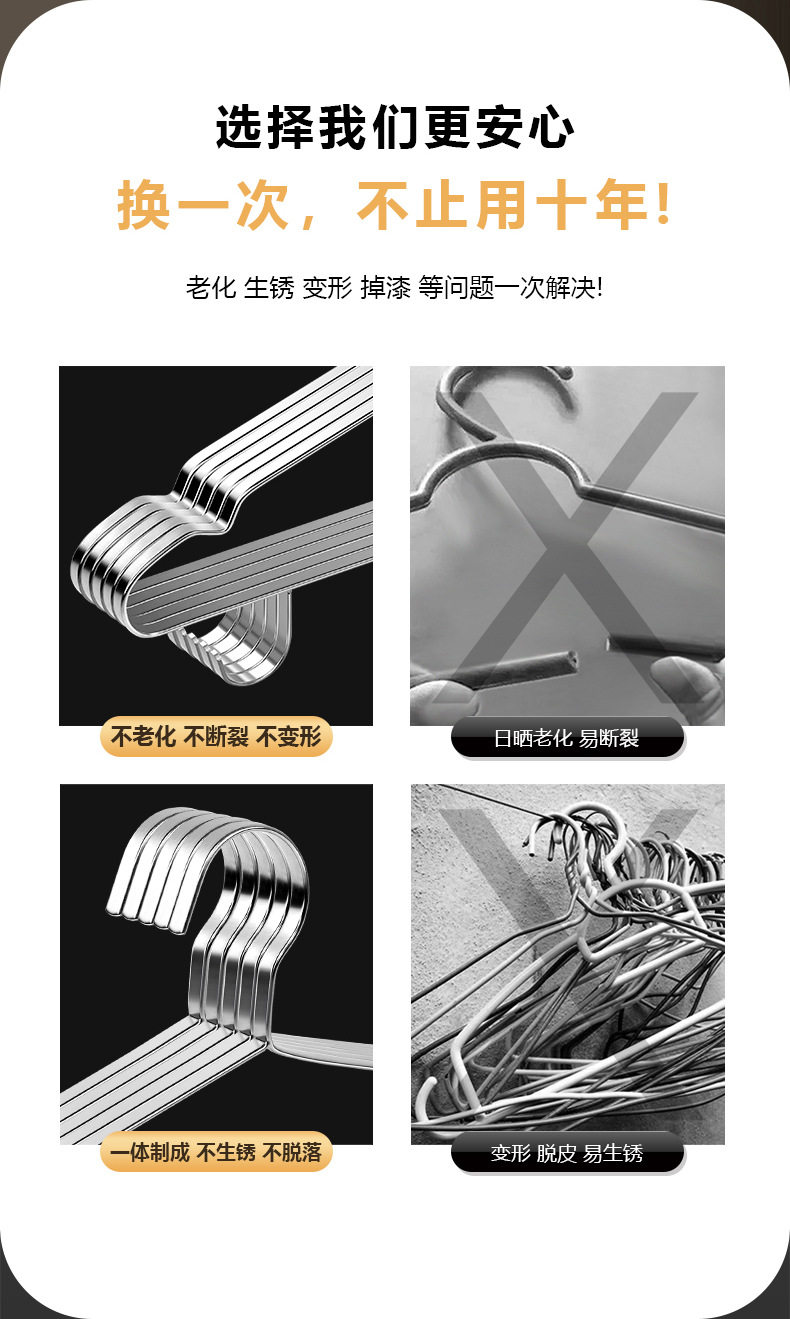 选择我们更安心

换一次，不止用十年!

老化 生锈 变形 掉漆 等问题一次解决!

不老化 不断裂 不变形

日晒老化 易断裂

一体制成 不生锈 不脱落

变形 脱皮 易生锈