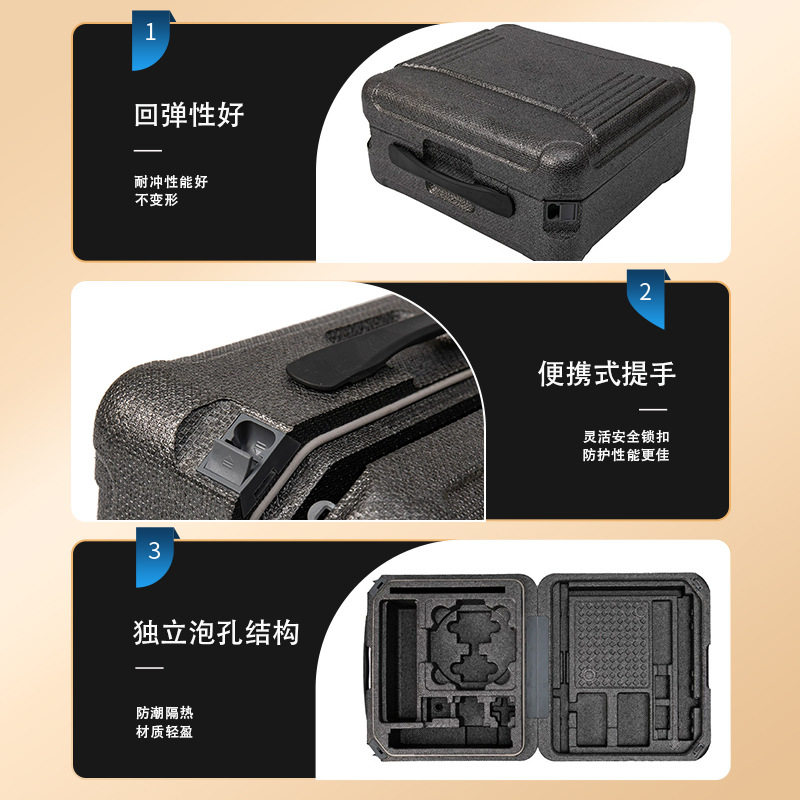 1

回弹性好

耐冲性能好
不变形

2

便携式提手

灵活安全锁扣
防护性能更佳

3

独立泡孔结构

防潮隔热
材质轻盈