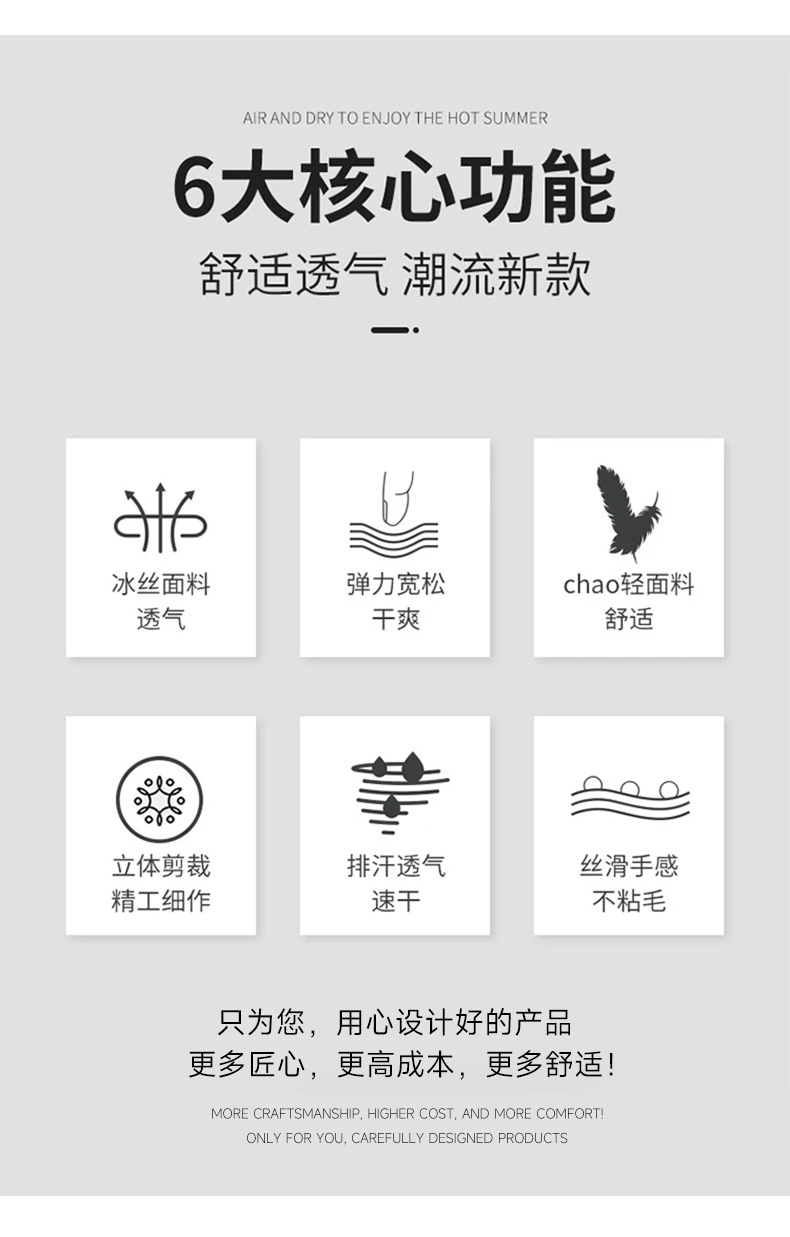 AIR AND DRY TO ENJOY THE HOT SUMMER

6大核心功能

舒适透气 潮流新款

冰丝面料
透气

弹力宽松
干爽

chao轻面料
舒适

立体剪裁
精工细作

排汗透气
速干

丝滑手感
不粘毛

只为您，用心设计好的产品
更多匠心，更高成本，更多舒适！

MORE CRAFTSMANSHIP, HIGHER COST, AND MORE COMFORT!
ONLY FOR YOU, CAREFULLY DESIGNED PRODUCTS