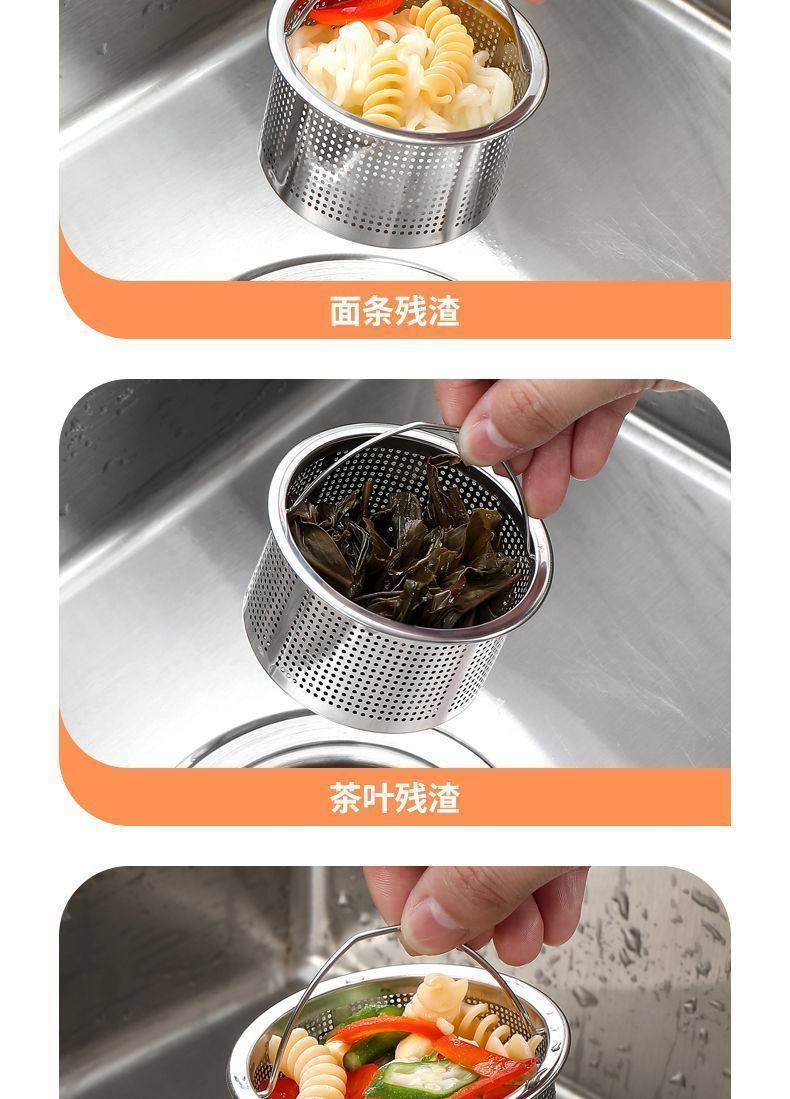 面条残渣

茶叶残渣