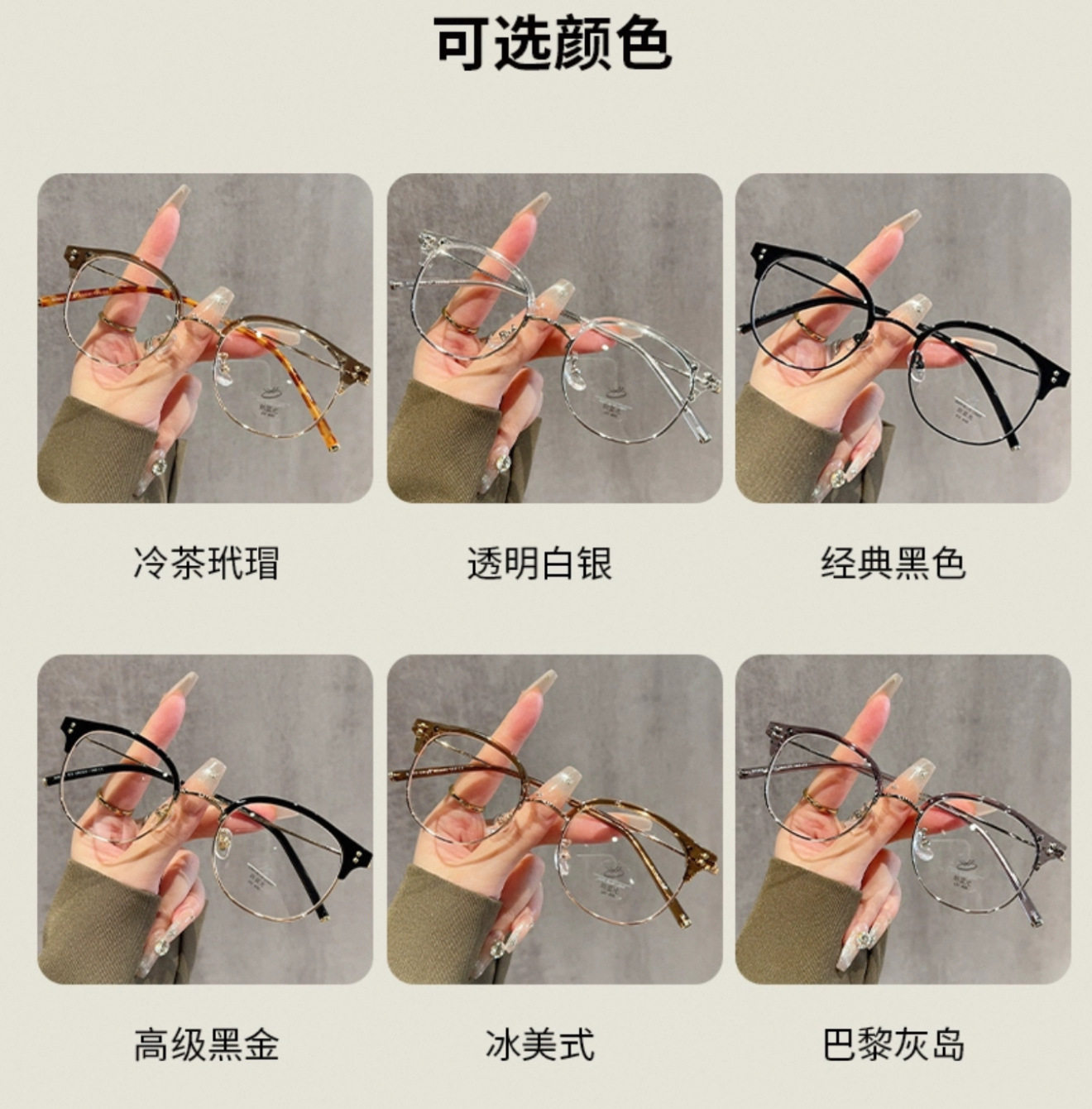 可选颜色

冷茶玳瑁

透明白银

经典黑色

高级黑金

冰美式

巴黎灰岛