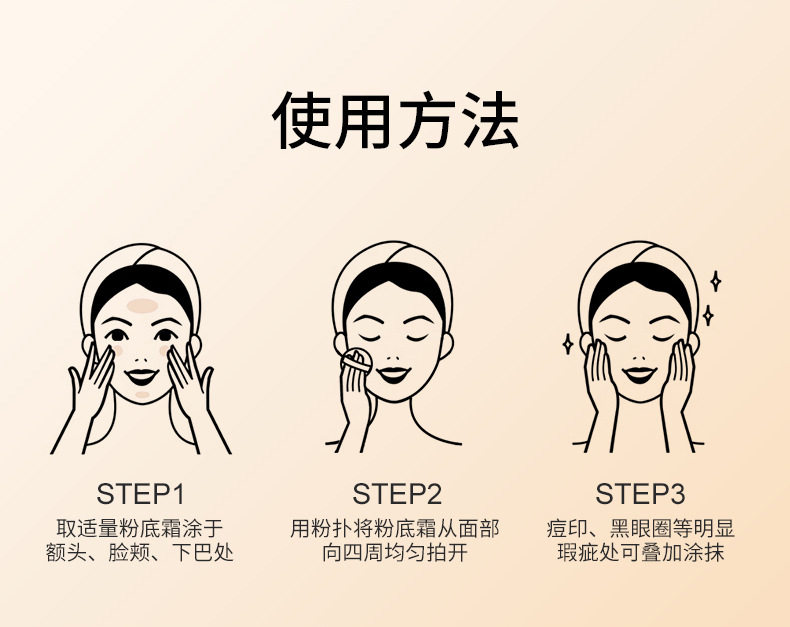 使用方法

STEP1
取适量粉底霜涂于额头、脸颊、下巴处

STEP2
用粉扑将粉底霜从面部向四周均匀拍开

STEP3
痘印、黑眼圈等明显瑕疵处可叠加涂抹