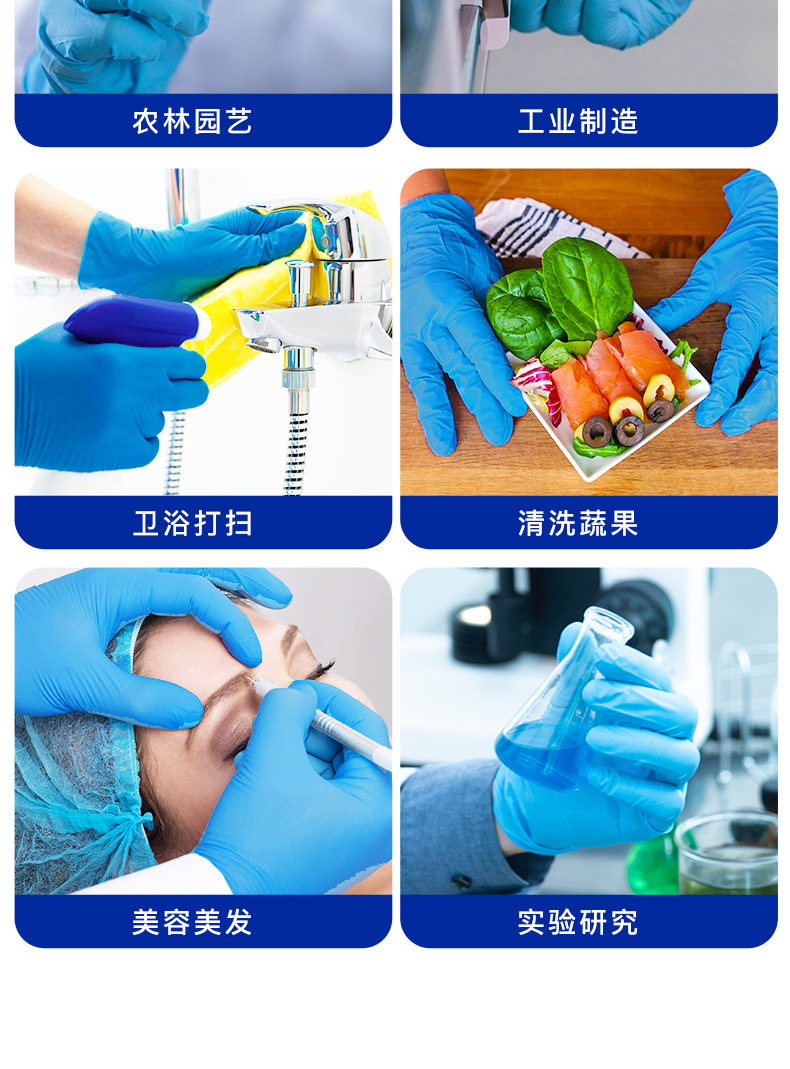 农林园艺

工业制造

卫浴打扫

清洗蔬果

美容美发

实验研究