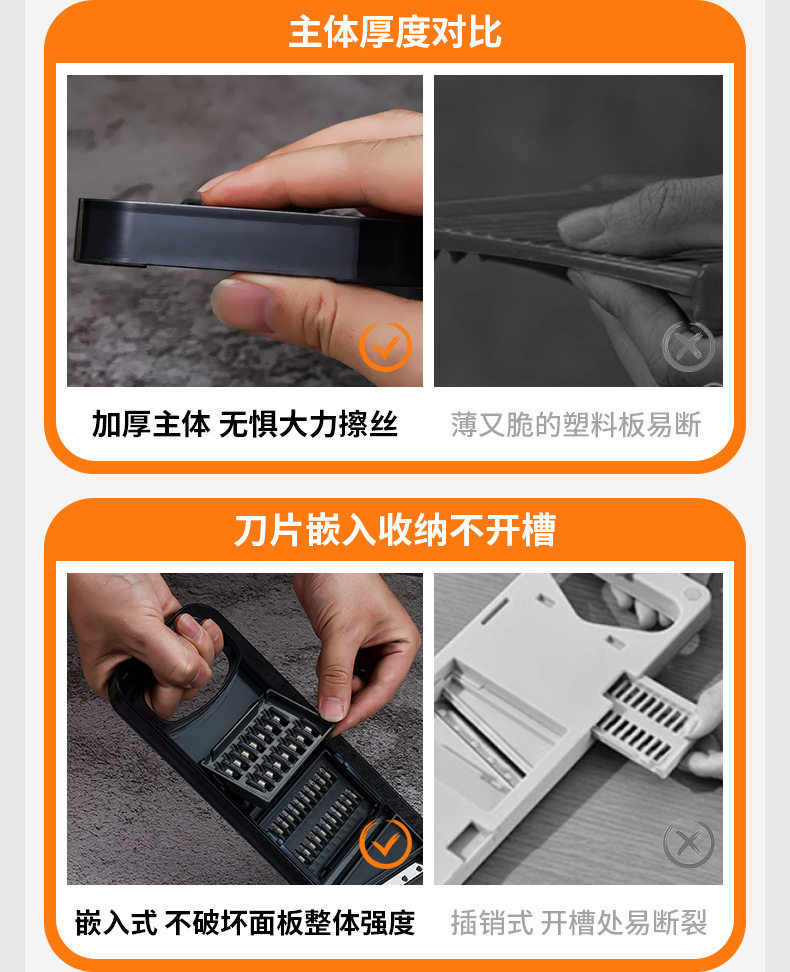 主体厚度对比

加厚主体 无惧大力擦丝

薄又脆的塑料板易断

刀片嵌入收纳不开槽

嵌入式 不破坏面板整体强度

插销式 开槽处易断裂