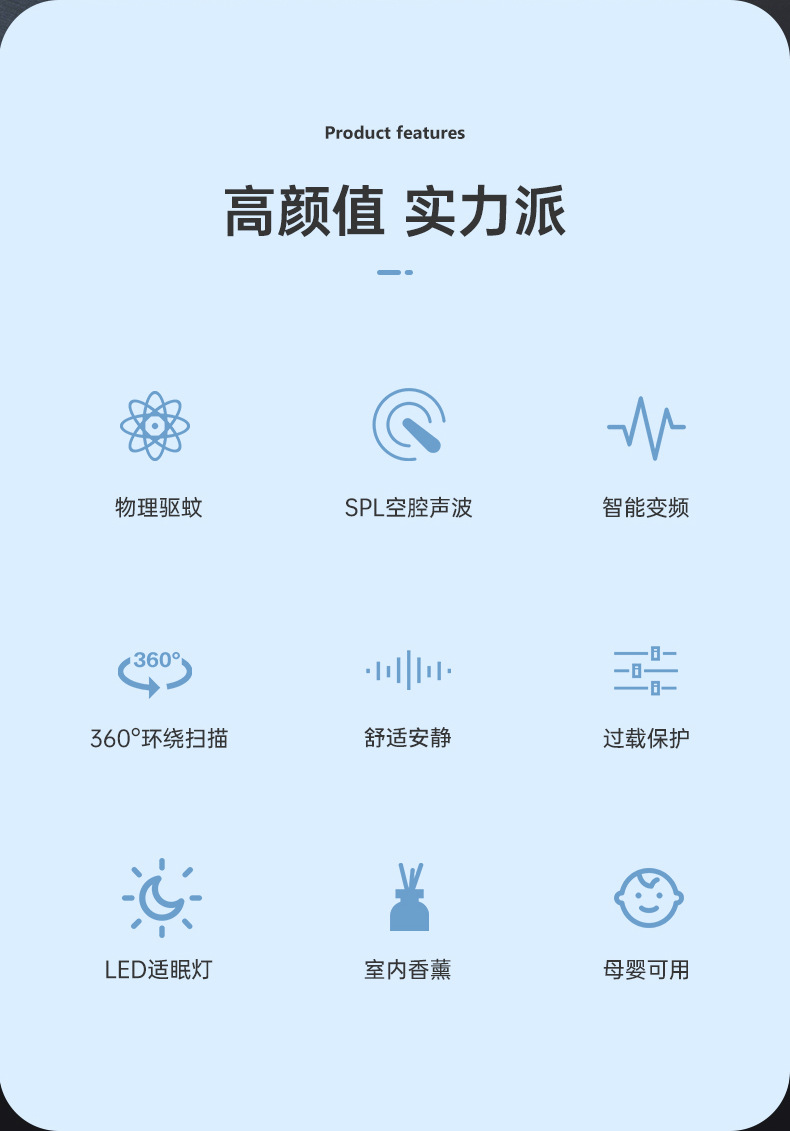 Product features

高颜值 实力派

物理驱蚊

SPL空腔声波

智能变频

360°

360°环绕扫描

舒适安静

过载保护

LED适眠灯

室内香薰

母婴可用