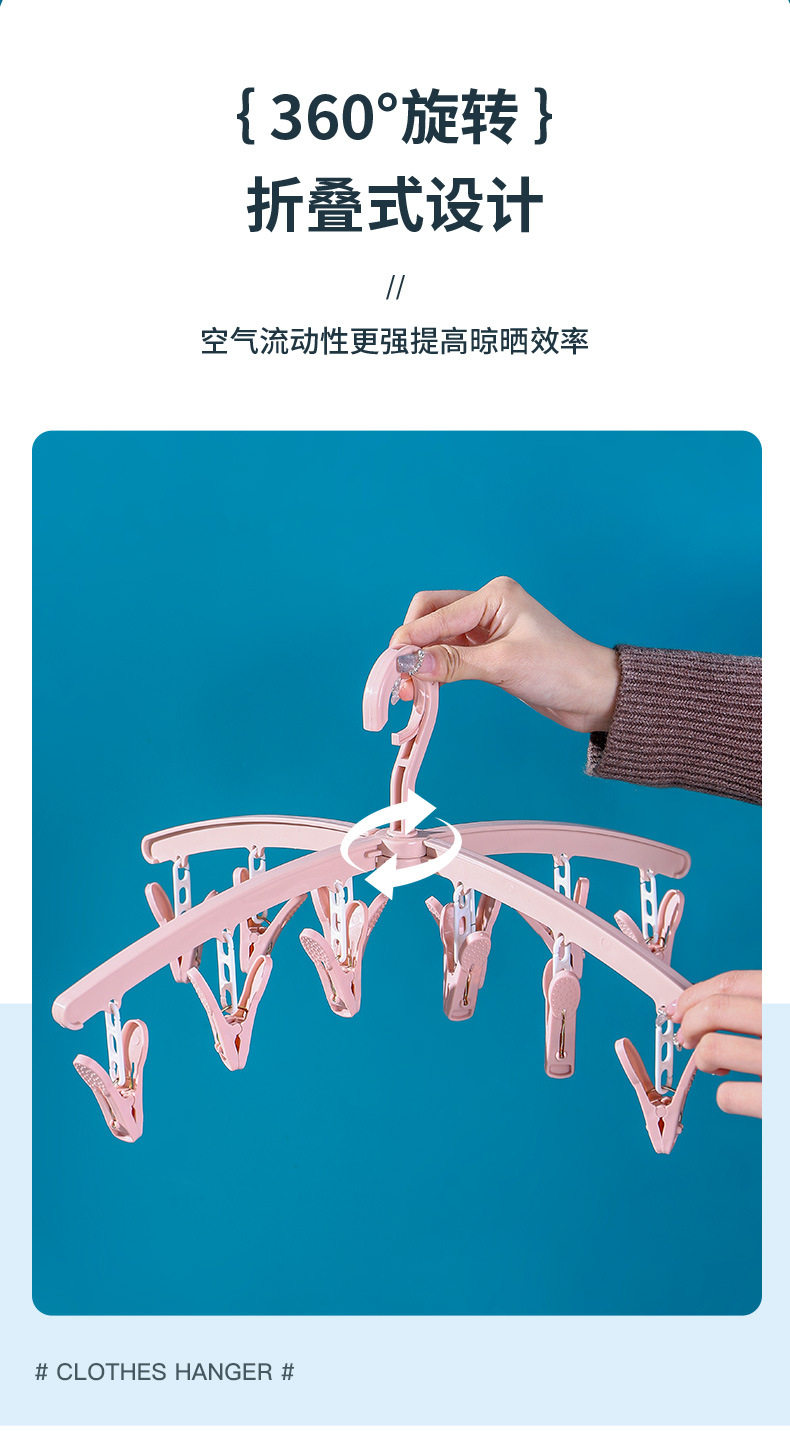 { 360°旋转 }
折叠式设计

//

空气流动性更强提高晾晒效率

# CLOTHES HANGER #