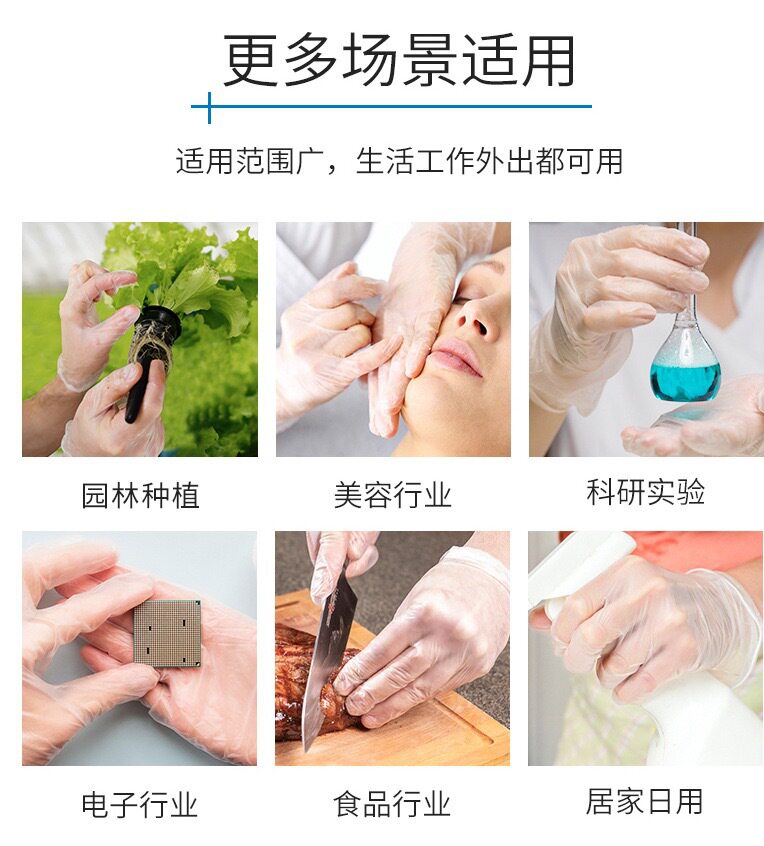 更多场景适用

适用范围广，生活工作外出都可用

园林种植

美容行业

科研实验

电子行业

食品行业

居家日用