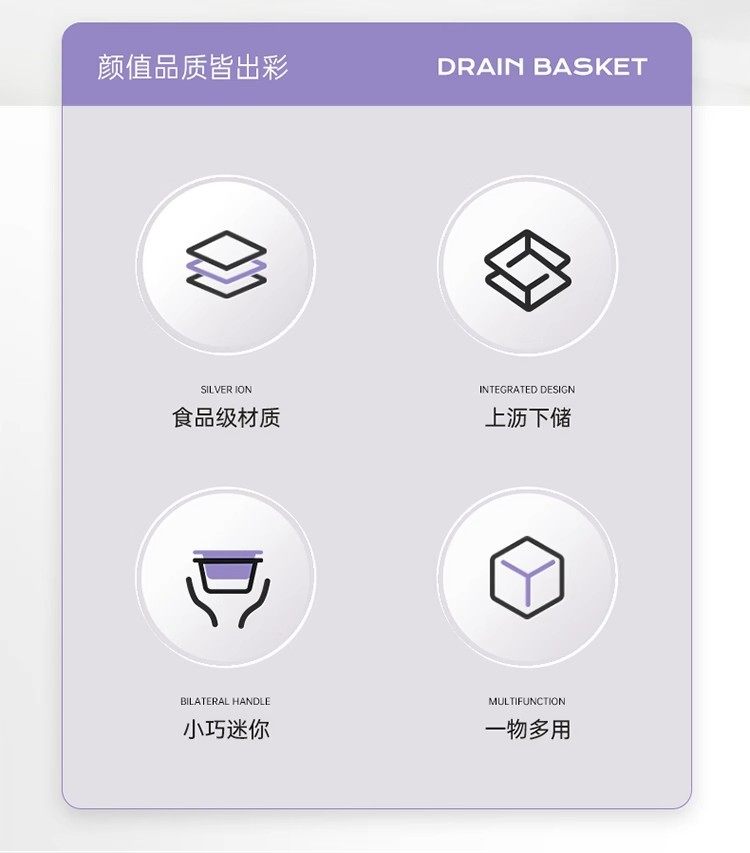 颜值品质皆出彩 DRAIN BASKET

SILVER ION
食品级材质

INTEGRATED DESIGN
上沥下储

BILATERAL HANDLE
小巧迷你

MULTIFUNCTION
一物多用