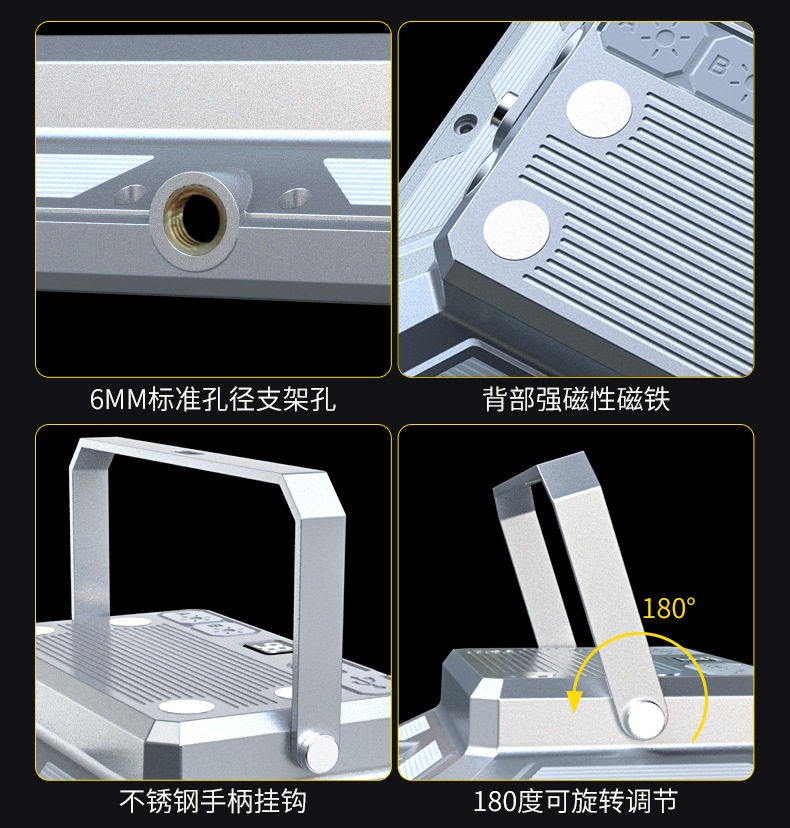 A
B
6MM标准孔径支架孔

背部强磁性磁铁

180°
不锈钢手柄挂钩

180度可旋转调节