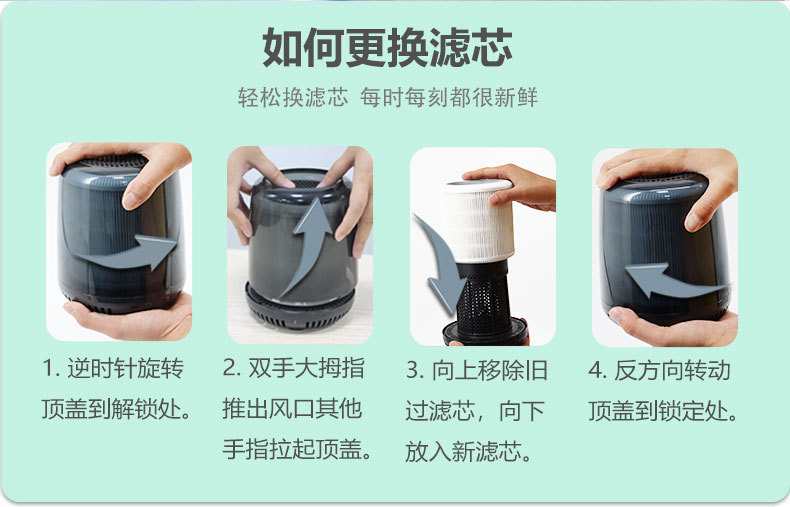 如何更换滤芯

轻松换滤芯 每时每刻都很新鲜

1. 逆时针旋转顶盖到解锁处。

2. 双手大拇指推出风口其他手指拉起顶盖。

3. 向上移除旧过滤芯，向下放入新滤芯。

4. 反方向转动顶盖到锁定处。