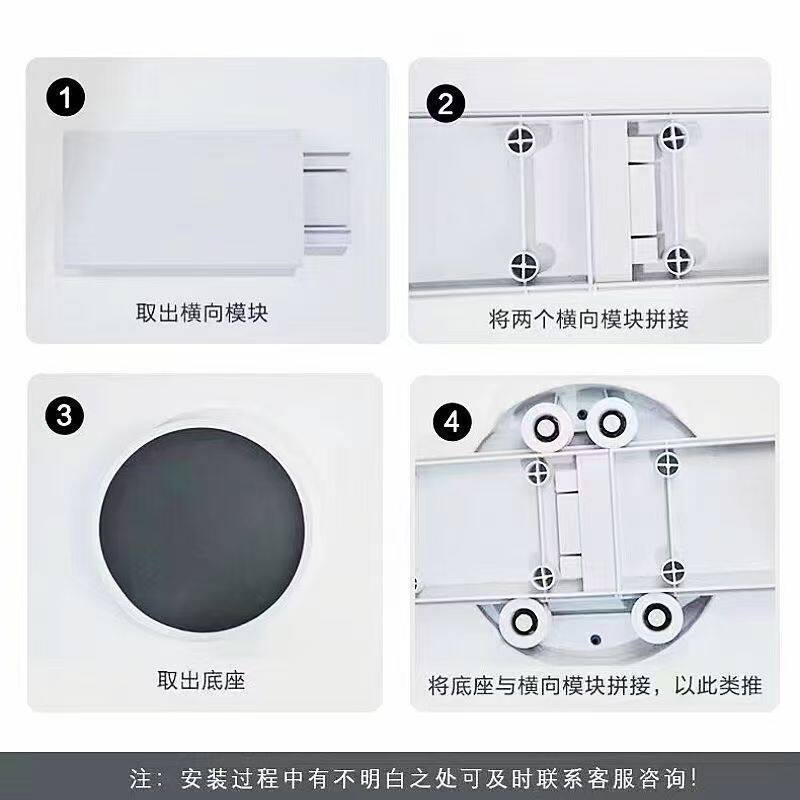 1
取出横向模块

2
将两个横向模块拼接

3
取出底座

4
将底座与横向模块拼接，以此类推

注：安装过程中有不明白之处可及时联系客服咨询！