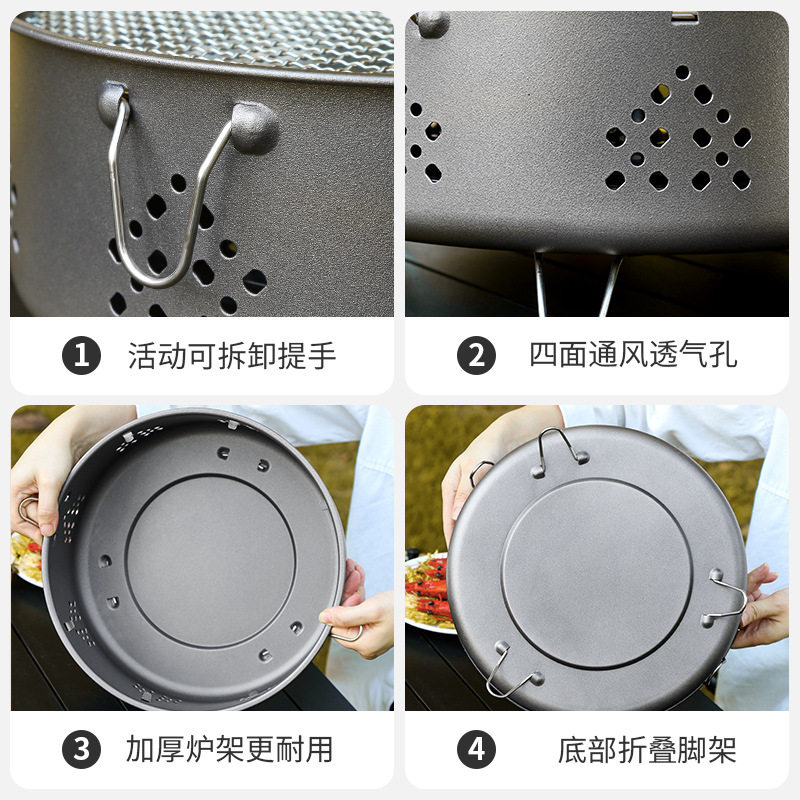 1 活动可拆卸提手

2 四面通风透气孔

3 加厚炉架更耐用

4 底部折叠脚架