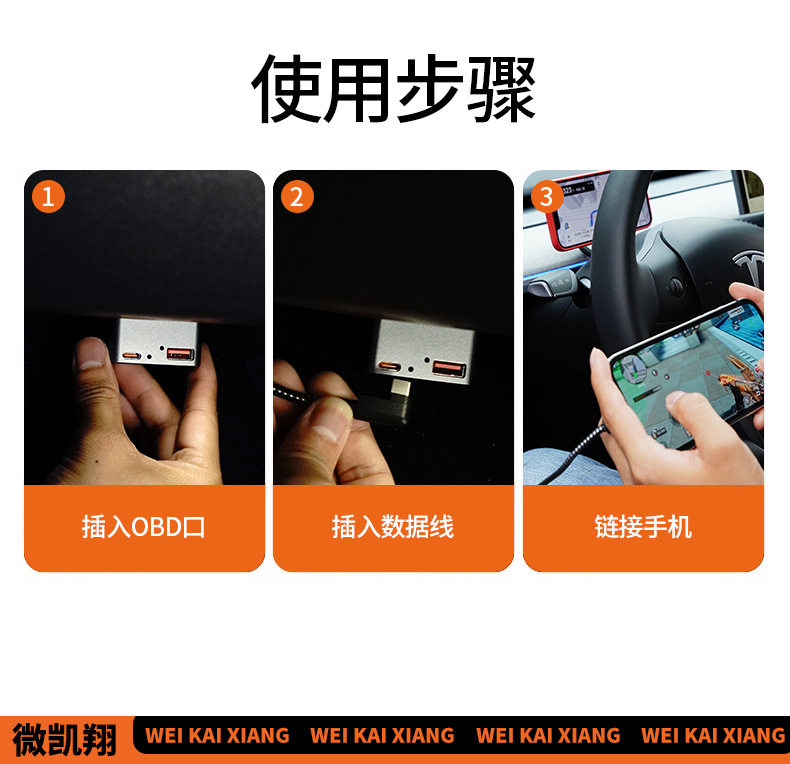 使用步骤

1

插入OBD口

2

插入数据线

3

链接手机

微凯翔 WEI KAI XIANG WEI KAI XIANG WEI KAI XIANG WEI KAI XIANG