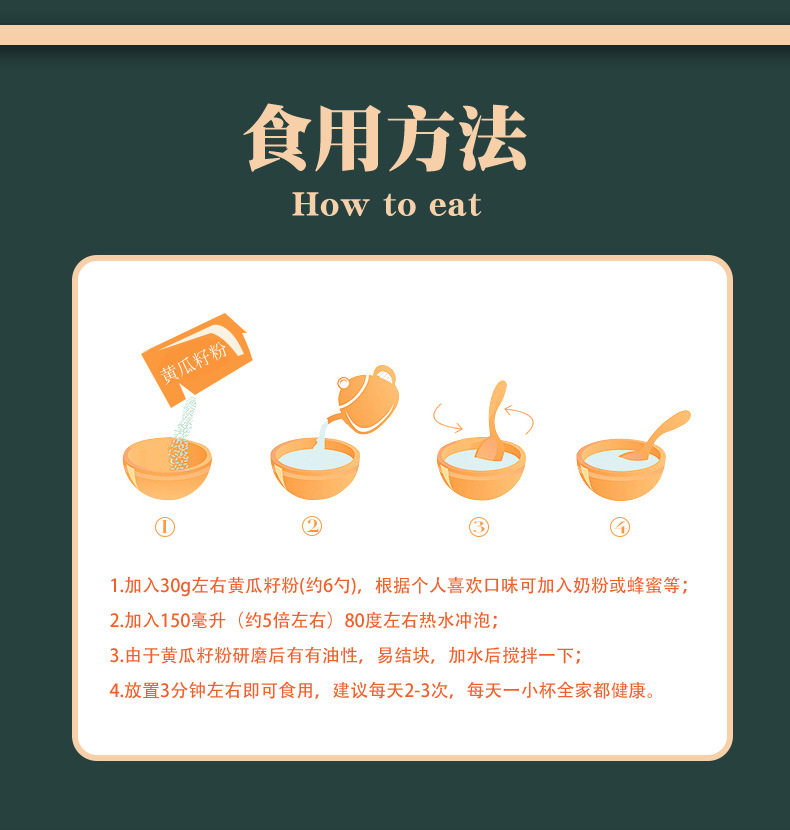 食用方法
How to eat

黄瓜籽粉

①

②

③

④

1.加入30g左右黄瓜籽粉(约6勺)，根据个人喜欢口味可加入奶粉或蜂蜜等；

2.加入150毫升（约5倍左右）80度左右热水冲泡；

3.由于黄瓜籽粉研磨后有有油性，易结块，加水后搅拌一下；

4.放置3分钟左右即可食用，建议每天2-3次，每天一小杯全家都健康。