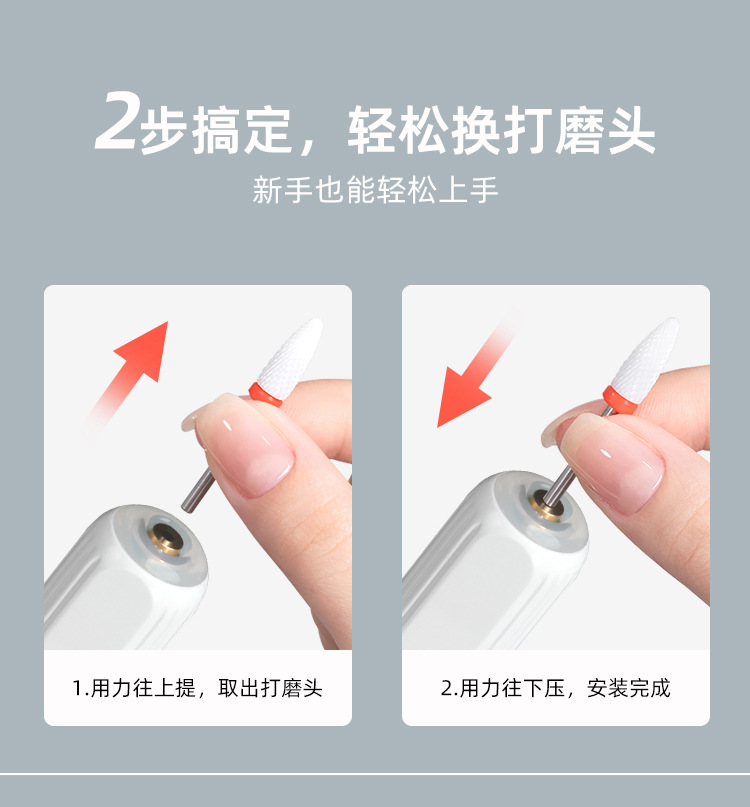 2步搞定，轻松换打磨头

新手也能轻松上手

1.用力往上提，取出打磨头

2.用力往下压，安装完成