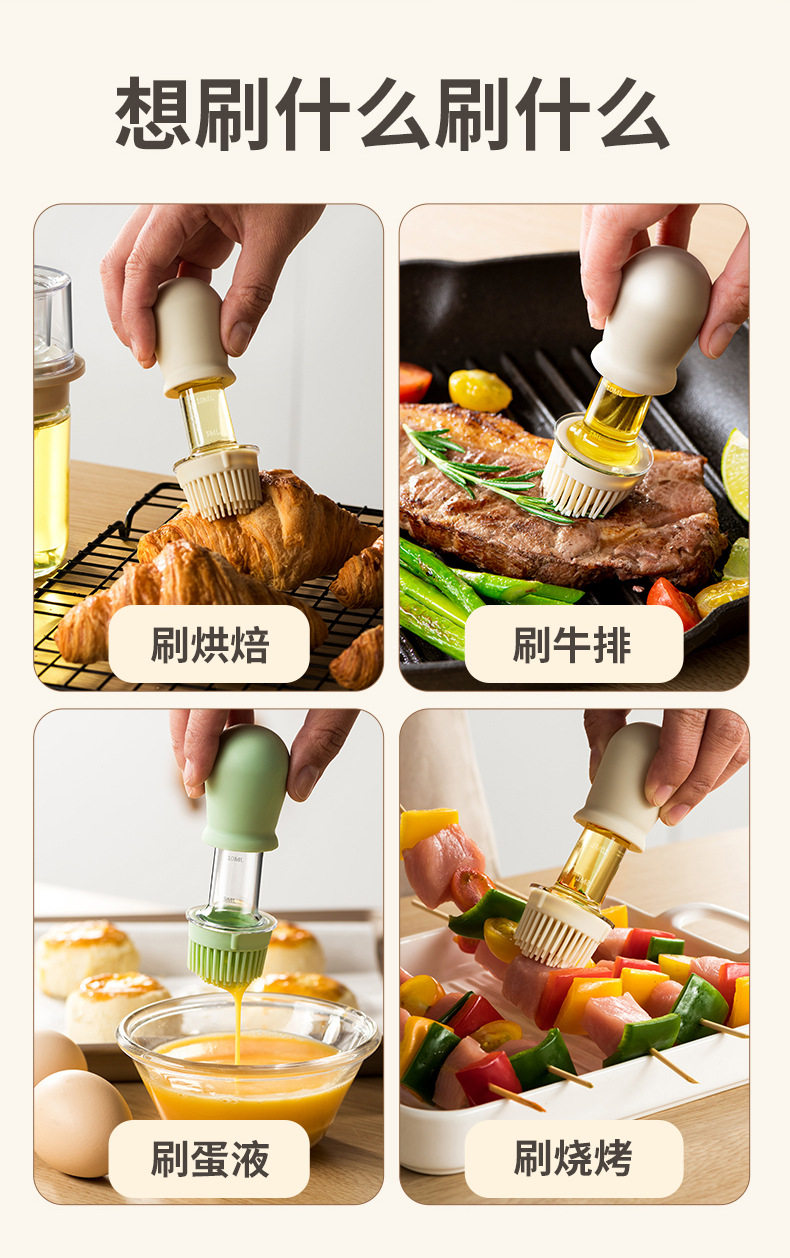 想刷什么刷什么

刷烘焙

刷牛排

刷蛋液

刷烧烤