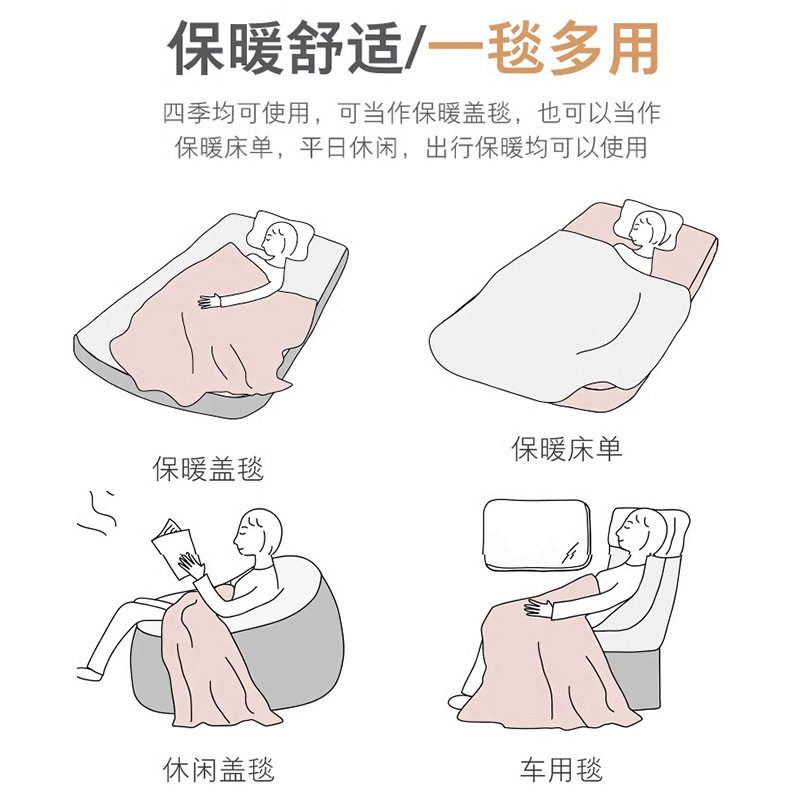 保暖舒适/一毯多用

四季均可使用，可当作保暖盖毯，也可以当作保暖床单，平日休闲，出行保暖均可以使用

保暖盖毯

保暖床单

休闲盖毯

车用毯