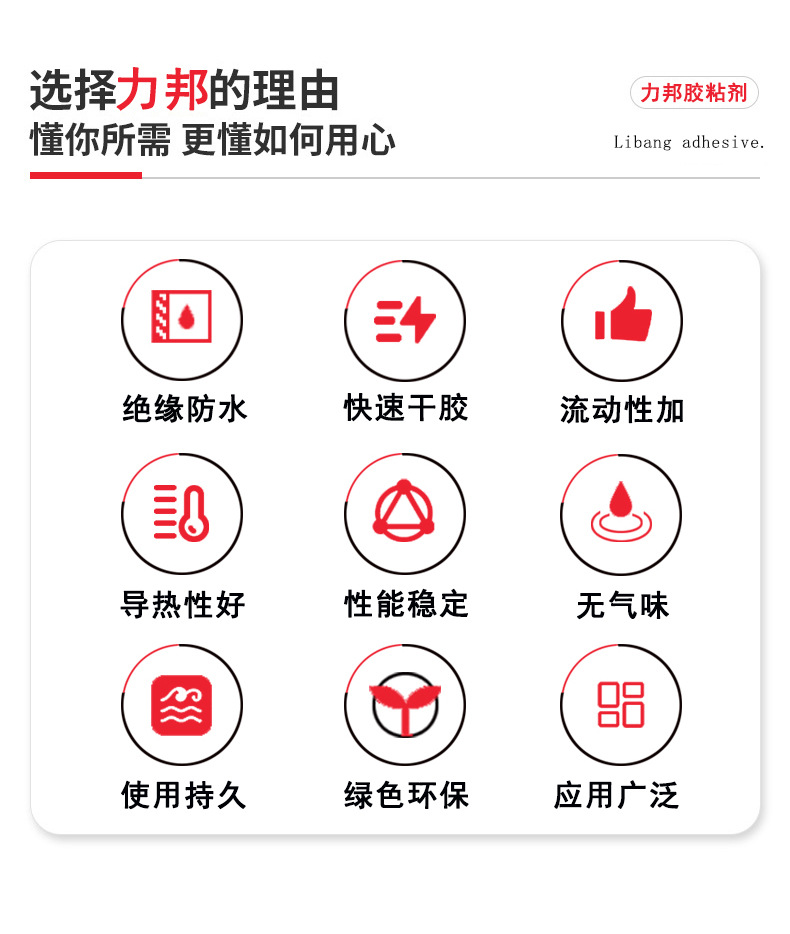 选择力邦的理由
懂你所需 更懂如何用心

力邦胶粘剂
Libang adhesive.

绝缘防水

快速干胶

流动性加

导热性好

性能稳定

无气味

使用持久

绿色环保

应用广泛