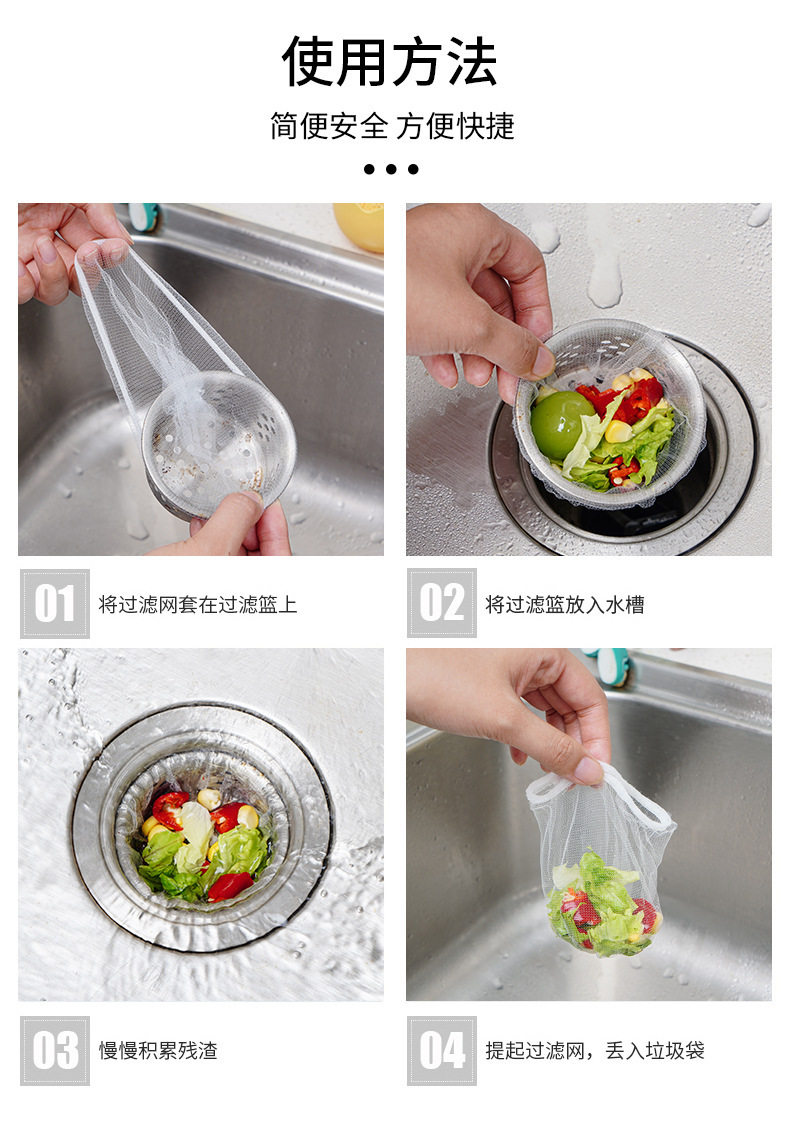 使用方法

简便安全 方便快捷

01 将过滤网套在过滤篮上

02 将过滤篮放入水槽

03 慢慢积累残渣

04 提起过滤网，丢入垃圾袋