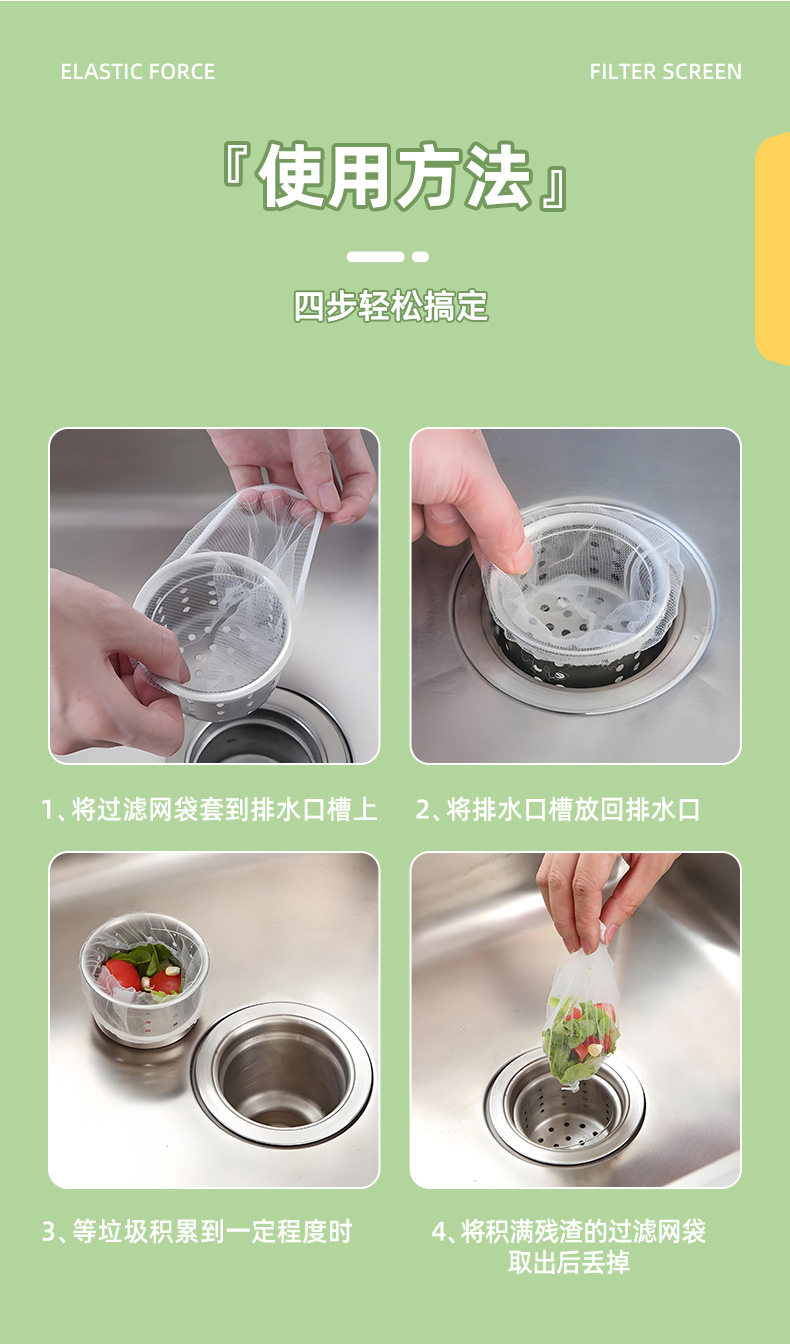 ELASTIC FORCE

FILTER SCREEN

『使用方法』

四步轻松搞定

1、将过滤网袋套到排水口槽上

2、将排水口槽放回排水口

3、等垃圾积累到一定程度时

4、将积满残渣的过滤网袋取出后丢掉