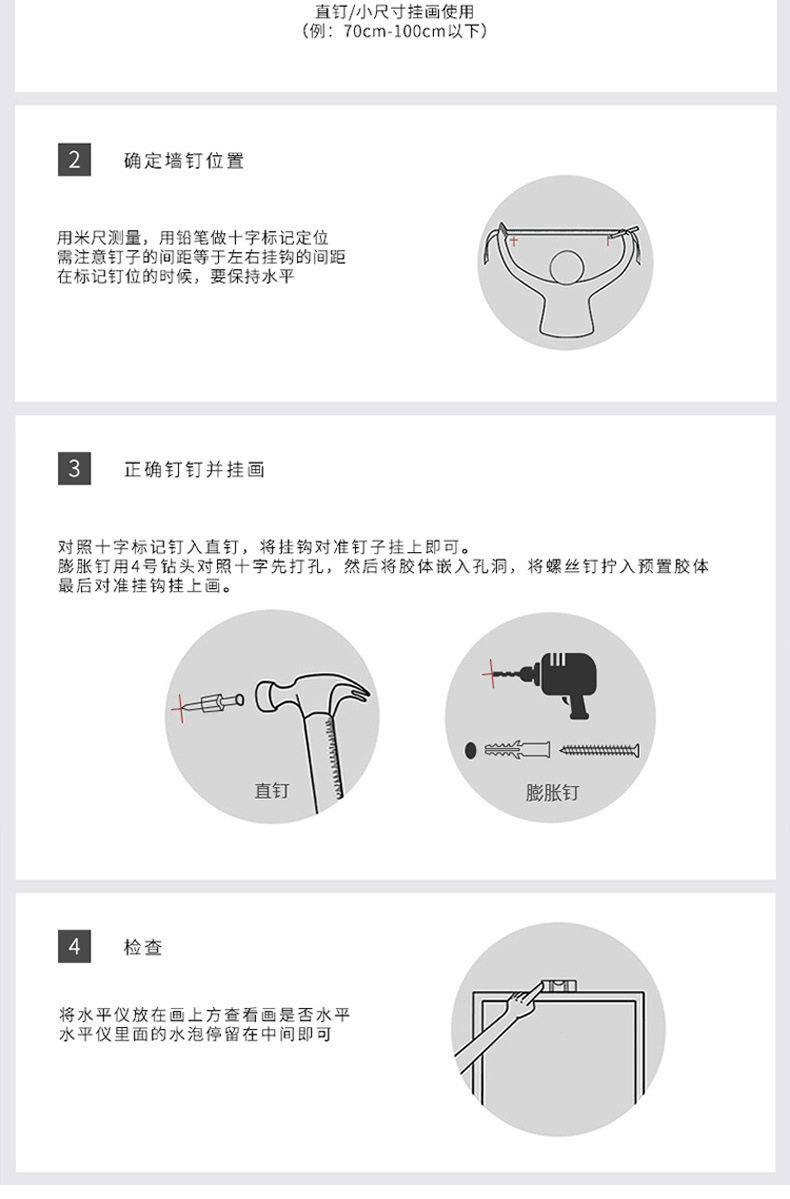 直钉/小尺寸挂画使用
（例：70cm-100cm以下）

2 确定墙钉位置

用米尺测量，用铅笔做十字标记定位
需注意钉子的间距等于左右挂钩的间距
在标记钉位的时候，要保持水平

3 正确钉钉并挂画

对照十字标记钉入直钉，将挂钩对准钉子挂上即可。
膨胀钉用4号钻头对照十字先打孔，然后将胶体嵌入孔洞，将螺丝钉拧入预置胶体
最后对准挂钩挂上画。

直钉

膨胀钉

4 检查

将水平仪放在画上方查看画是否水平
水平仪里面的水泡停留在中间即可