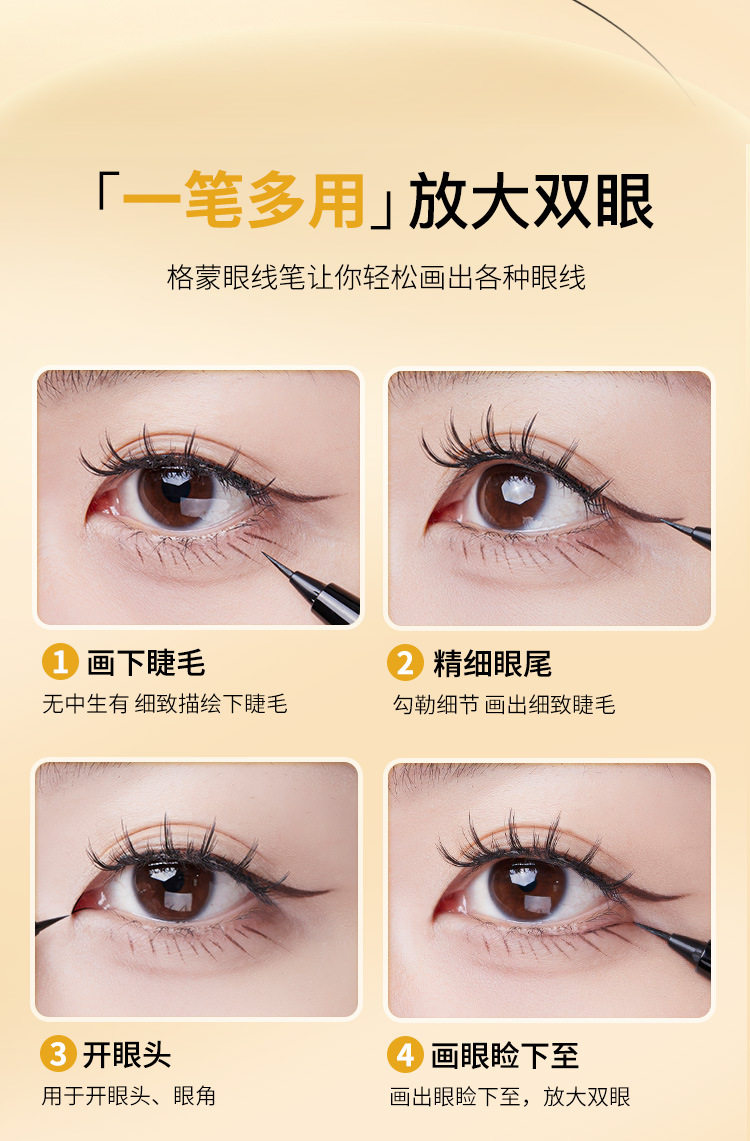 「一笔多用」放大双眼

格蒙眼线笔让你轻松画出各种眼线

1 画下睫毛

无中生有 细致描绘下睫毛

2 精细眼尾

勾勒细节 画出细致睫毛

3 开眼头

用于开眼头、眼角

4 画眼睑下至

画出眼睑下至，放大双眼