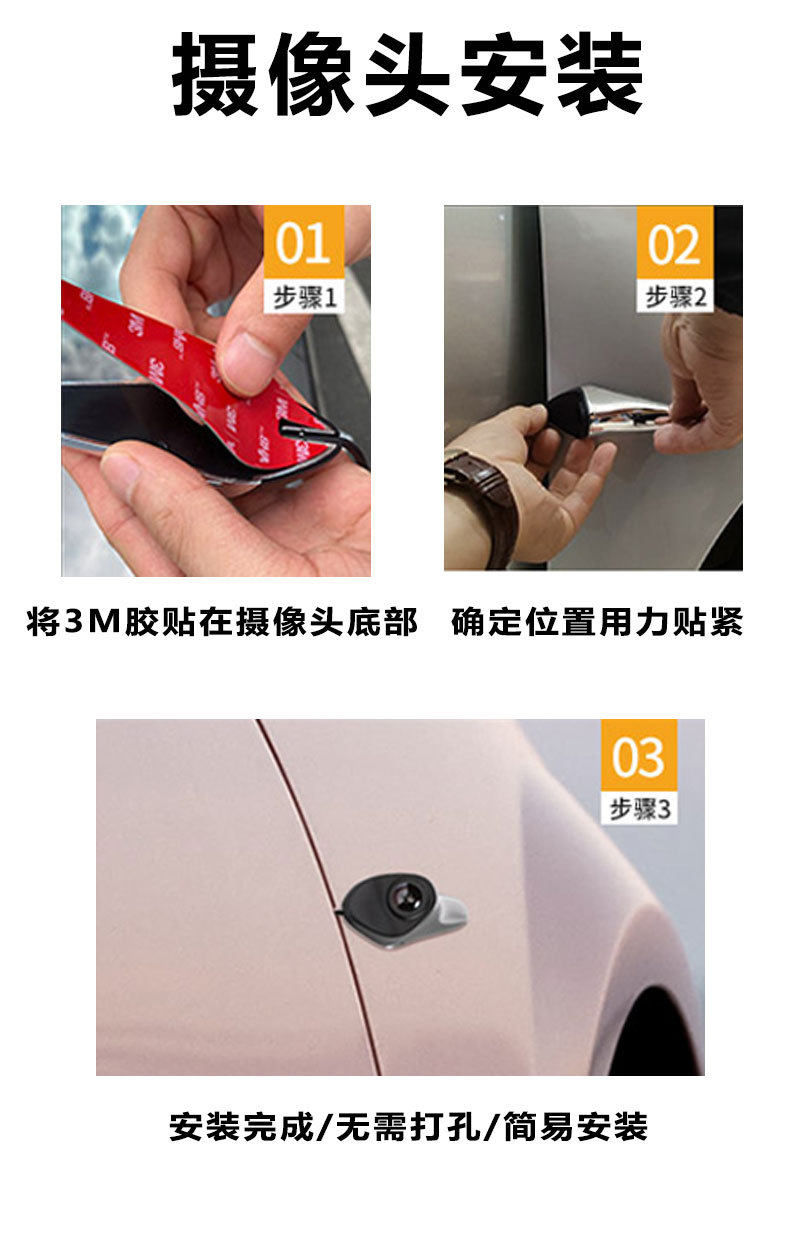 摄像头安装

01
步骤1

将3M胶贴在摄像头底部

02
步骤2

确定位置用力贴紧

03
步骤3

安装完成/无需打孔/简易安装